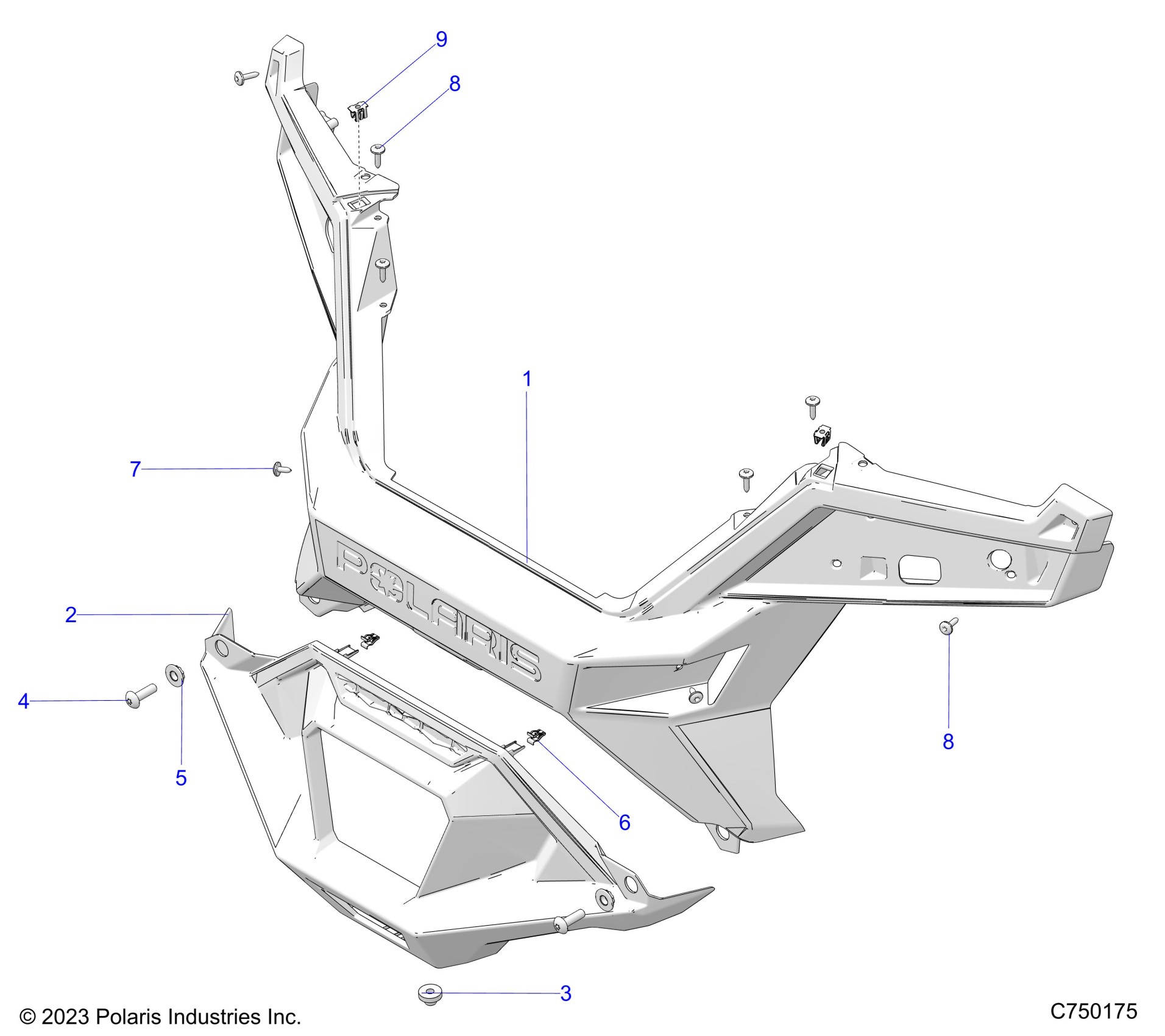 9
8
1
7
POLARIS
2
4
5
6
8
3
© 2023 Polaris Industries Inc.
C750175