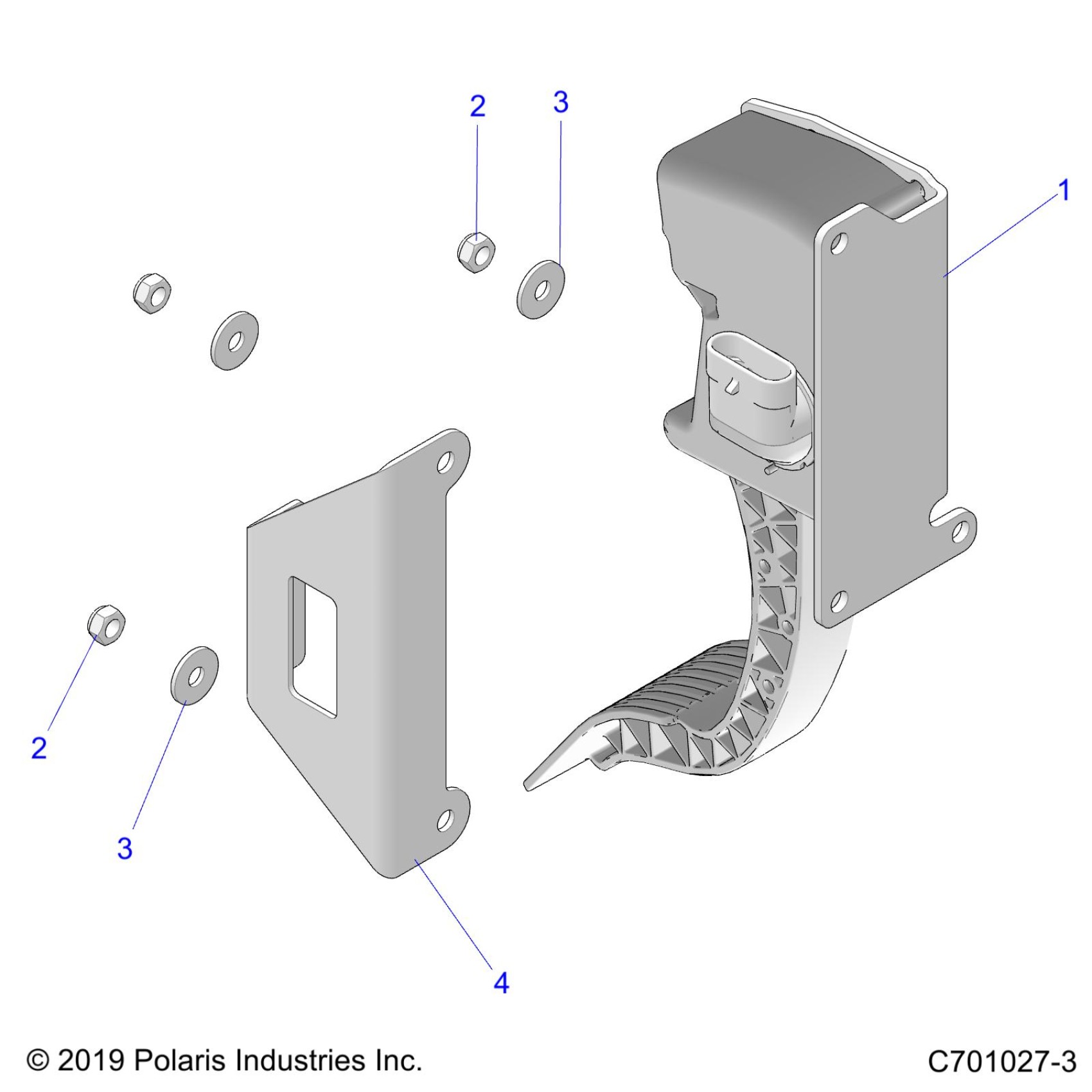 2
3
1
2
3
4
© 2019 Polaris Industries Inc.
C701027-3