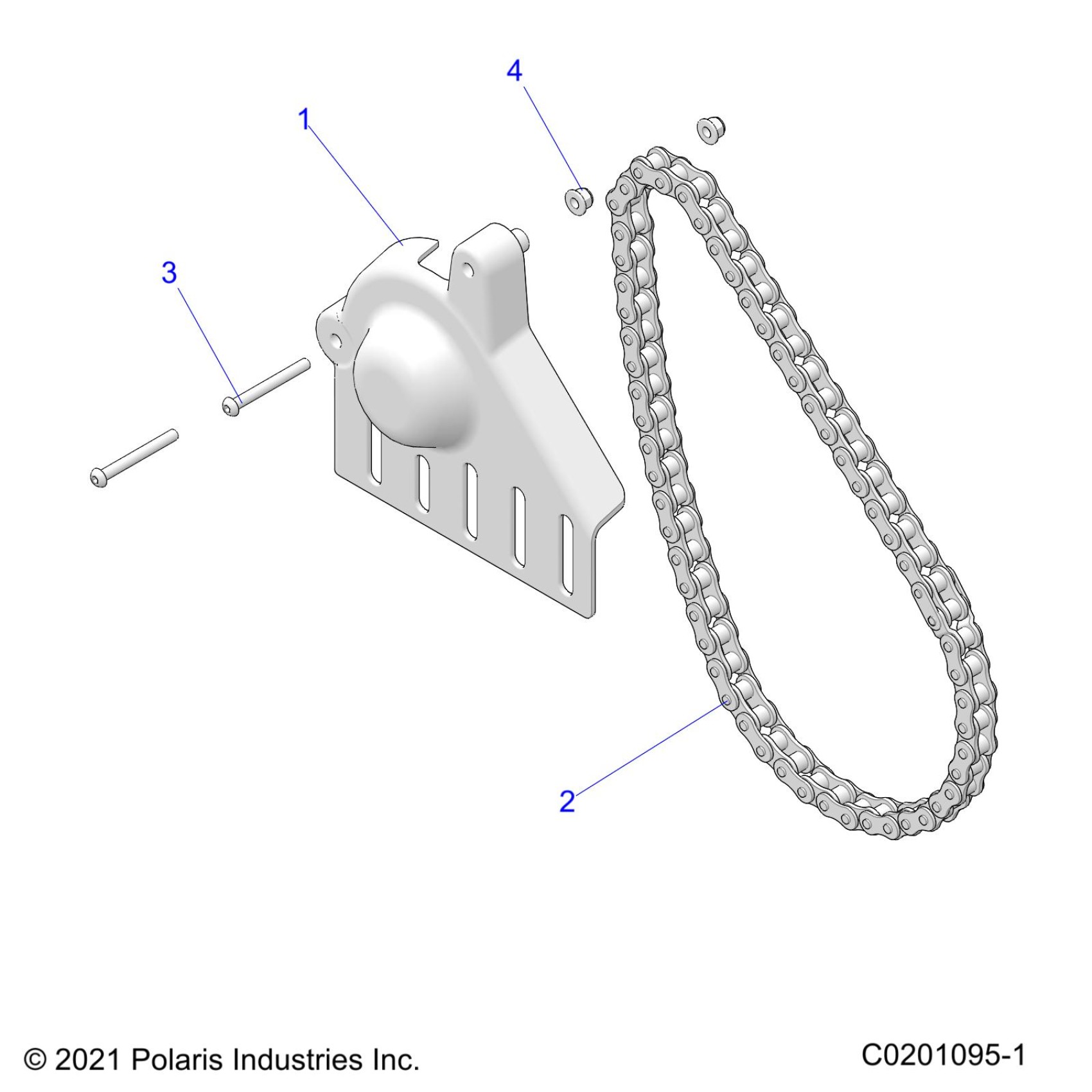 4

1

3

2

© 2021 Polaris Industries Inc.

C0201095-1