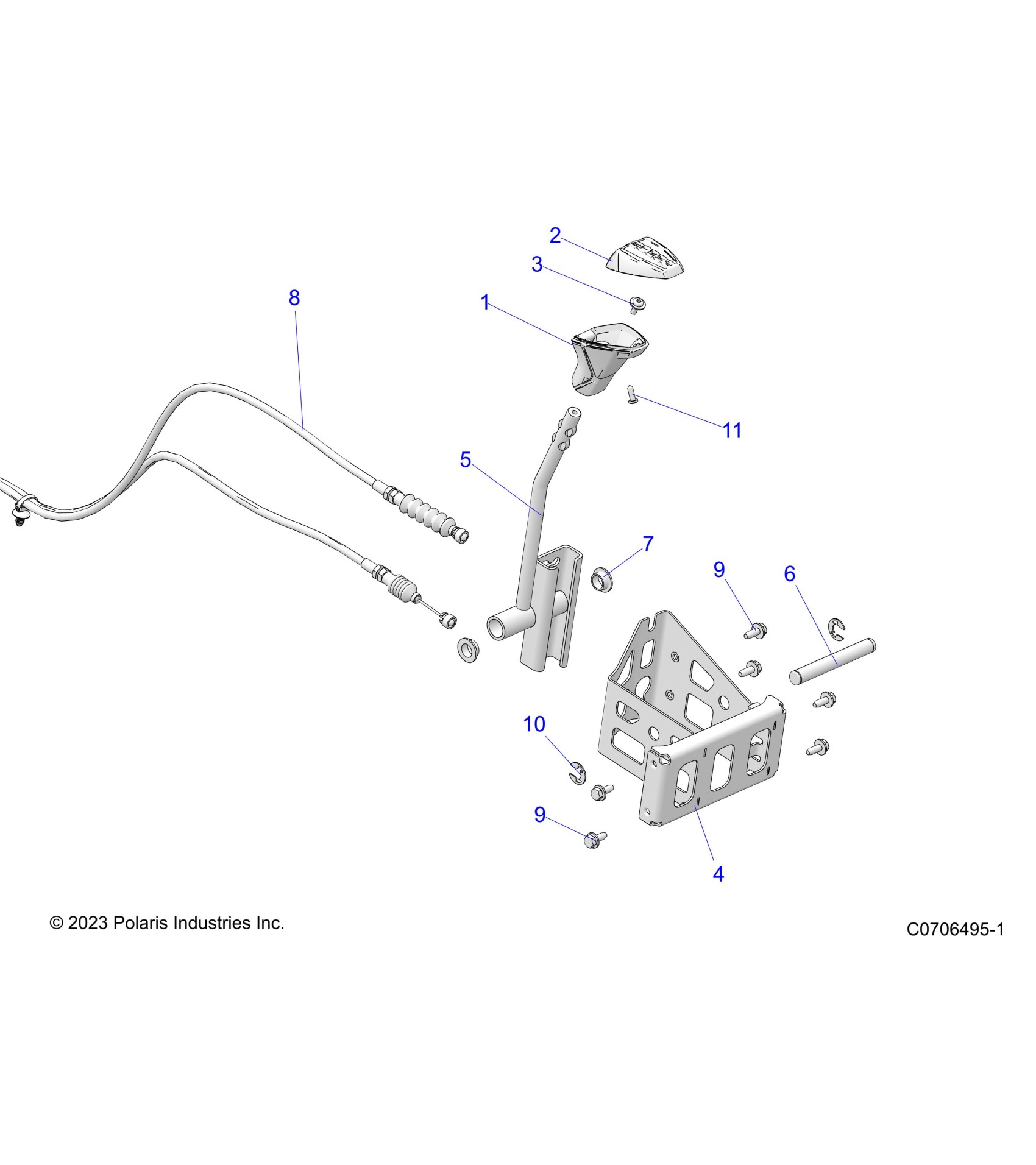 2
3
8
1
11
5
7
9
6
10
9
4

© 2023 Polaris Industries Inc.

C0706495-1