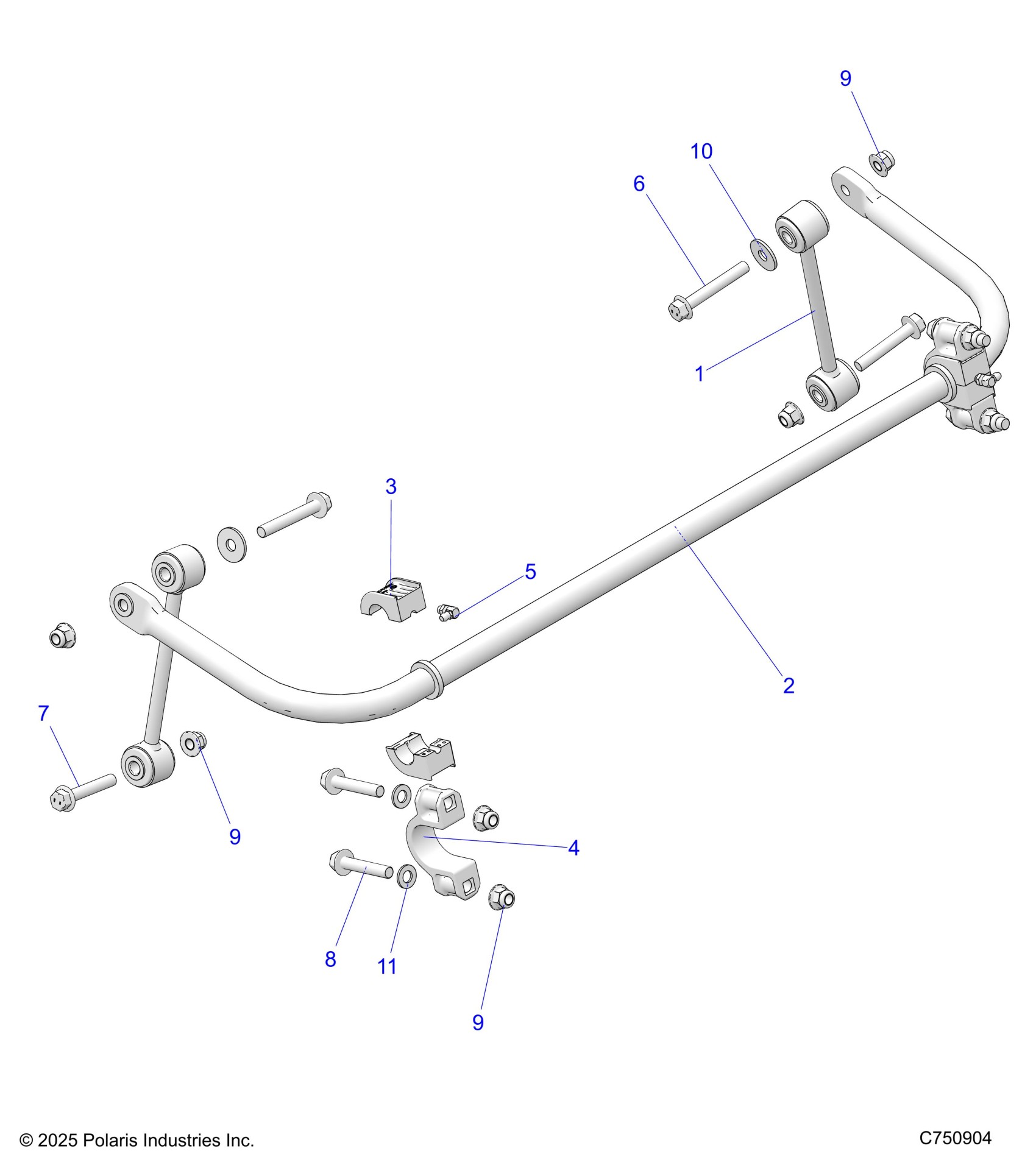 9

10

6

1

3

5

2

7

9

4

8

11

9

© 2025 Polaris Industries Inc.

C750904