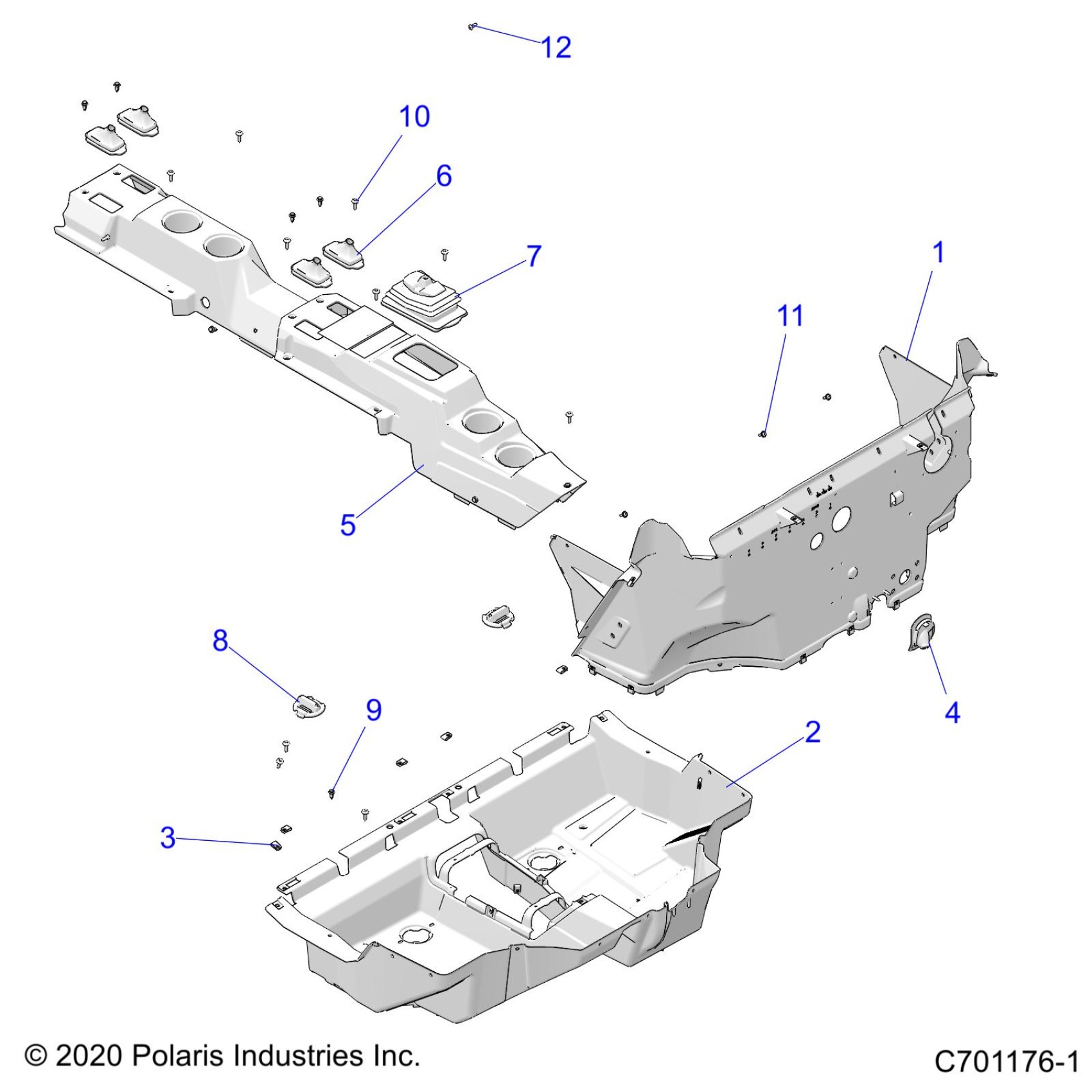 12

10

6

7

1

11

5

8

9

2

4

3

© 2020 Polaris Industries Inc.

C701176-1