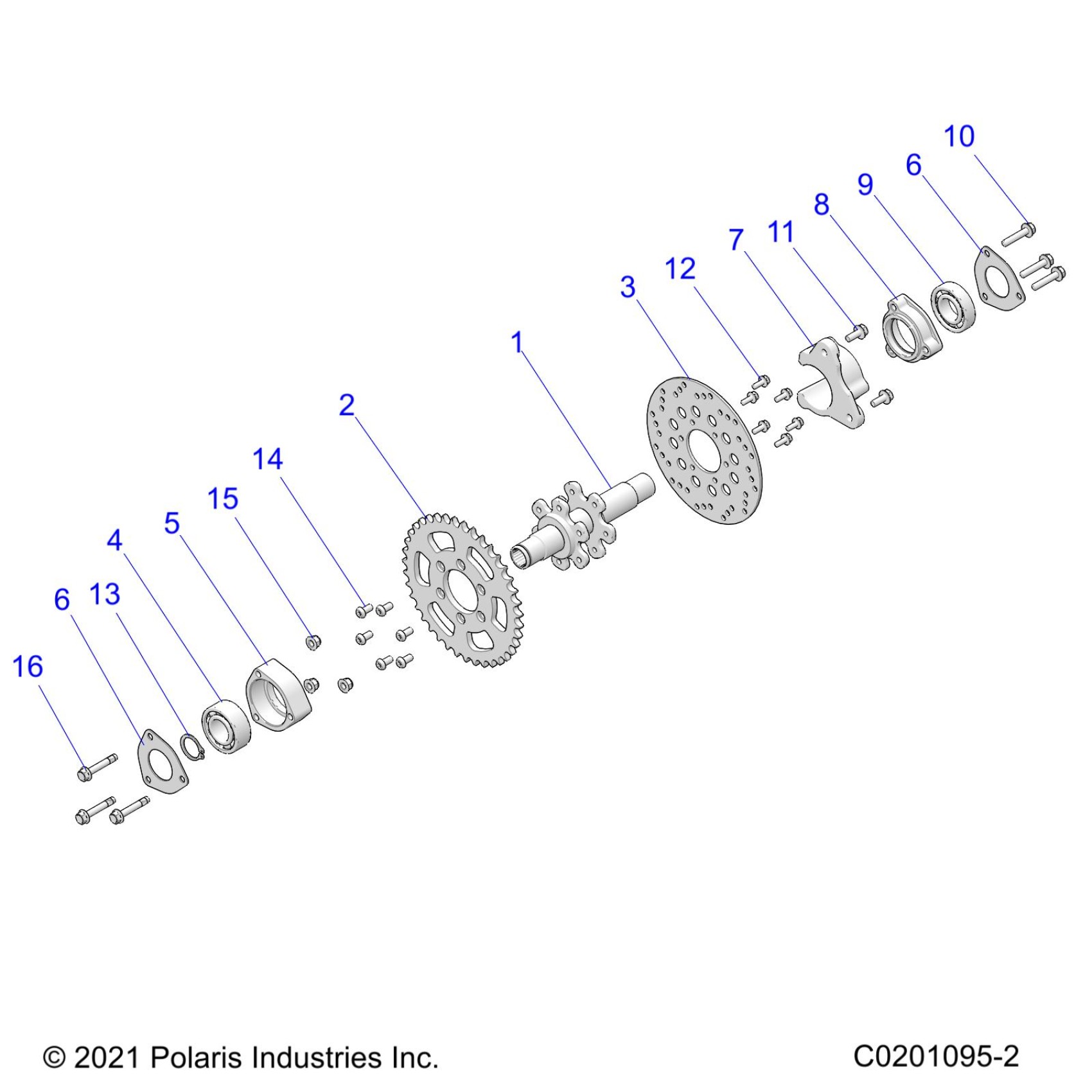 10
6
9
8
11
7
12
3
1
2
14
15
5
4
13
6
16

© 2021 Polaris Industries Inc.

C0201095-2