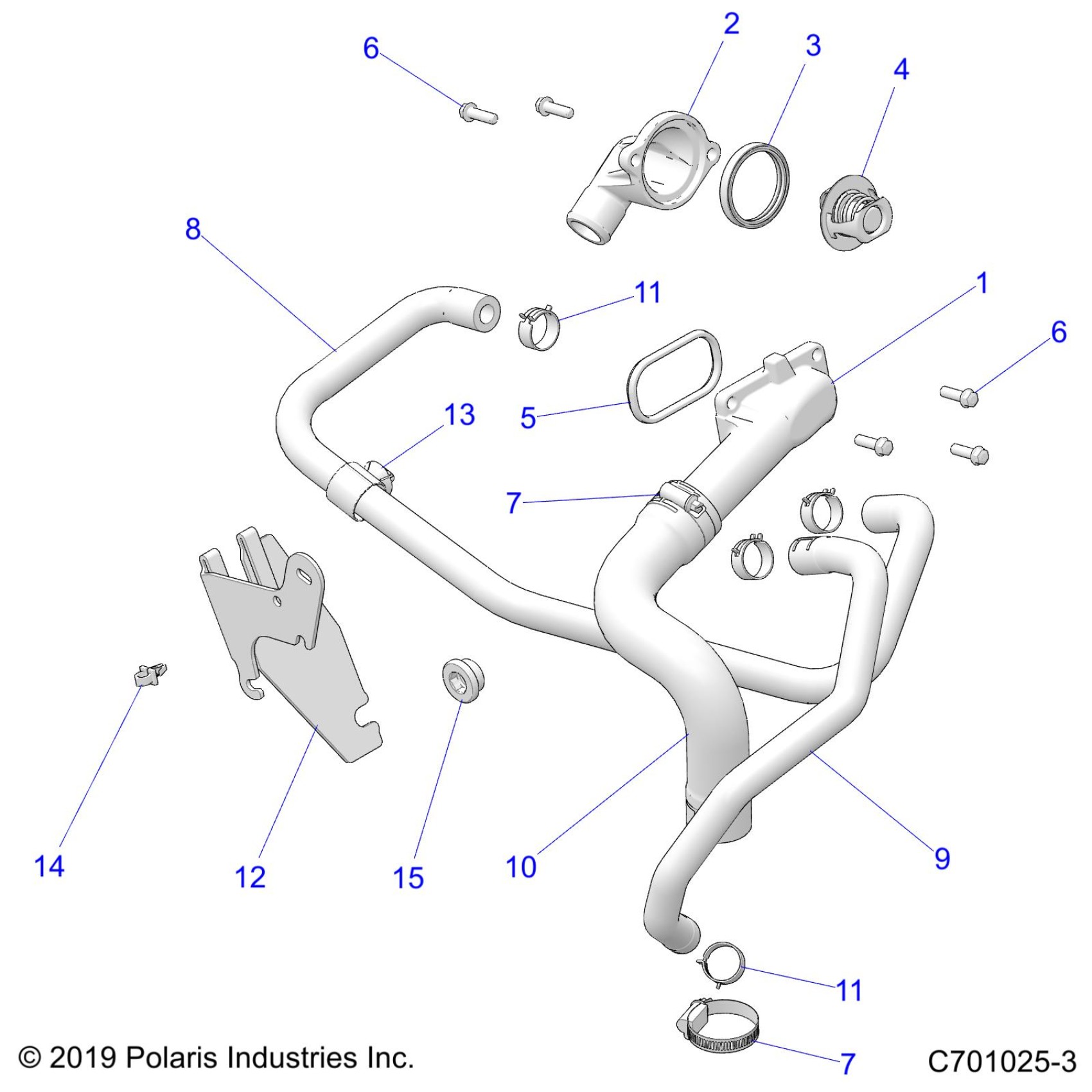 6
2
3
4
8
11
1
6
13
5
7
14
12
15
10
9
11
7
© 2019 Polaris Industries Inc.
C701025-3