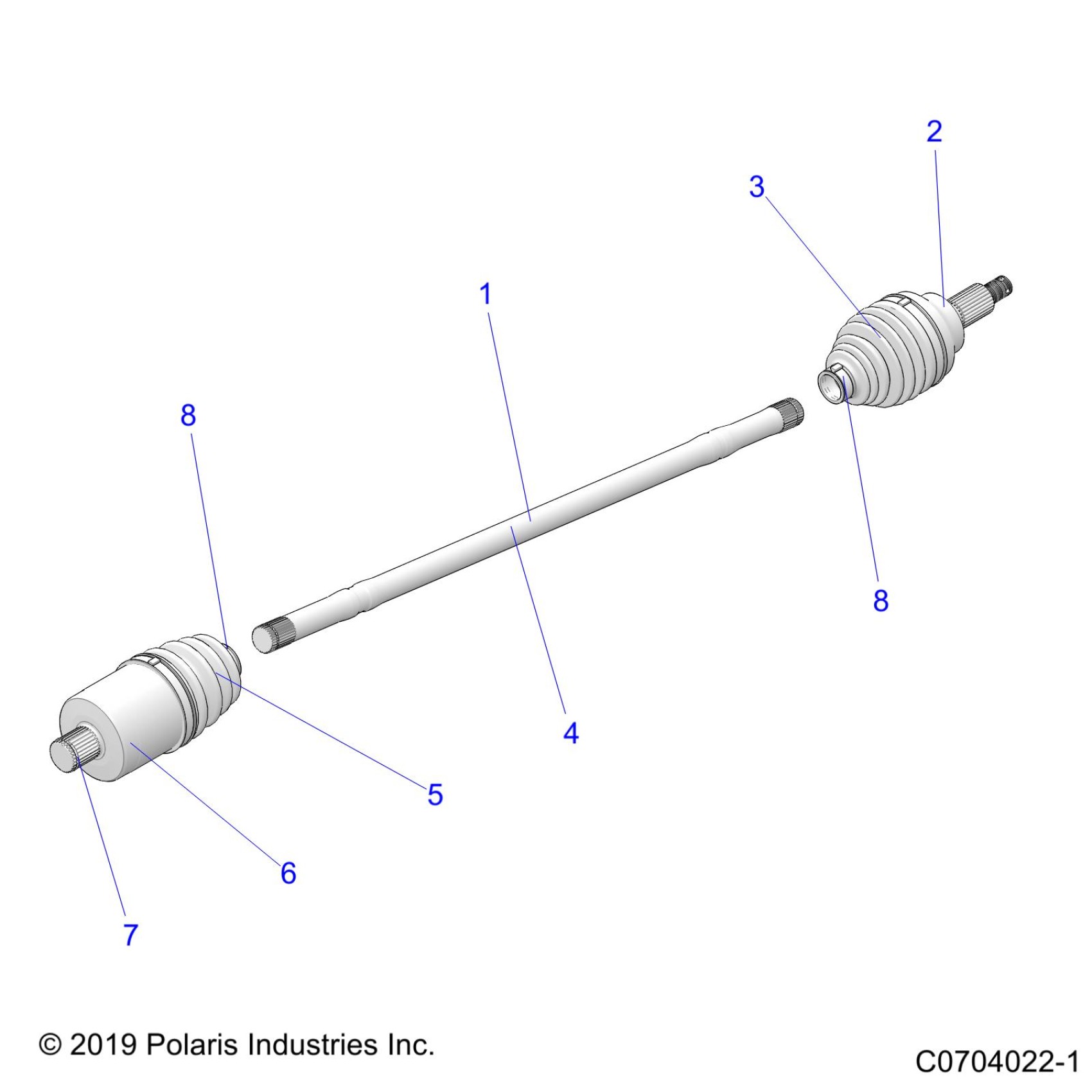 2
3
1
8
8
4
5
6
7

© 2019 Polaris Industries Inc.

C0704022-1