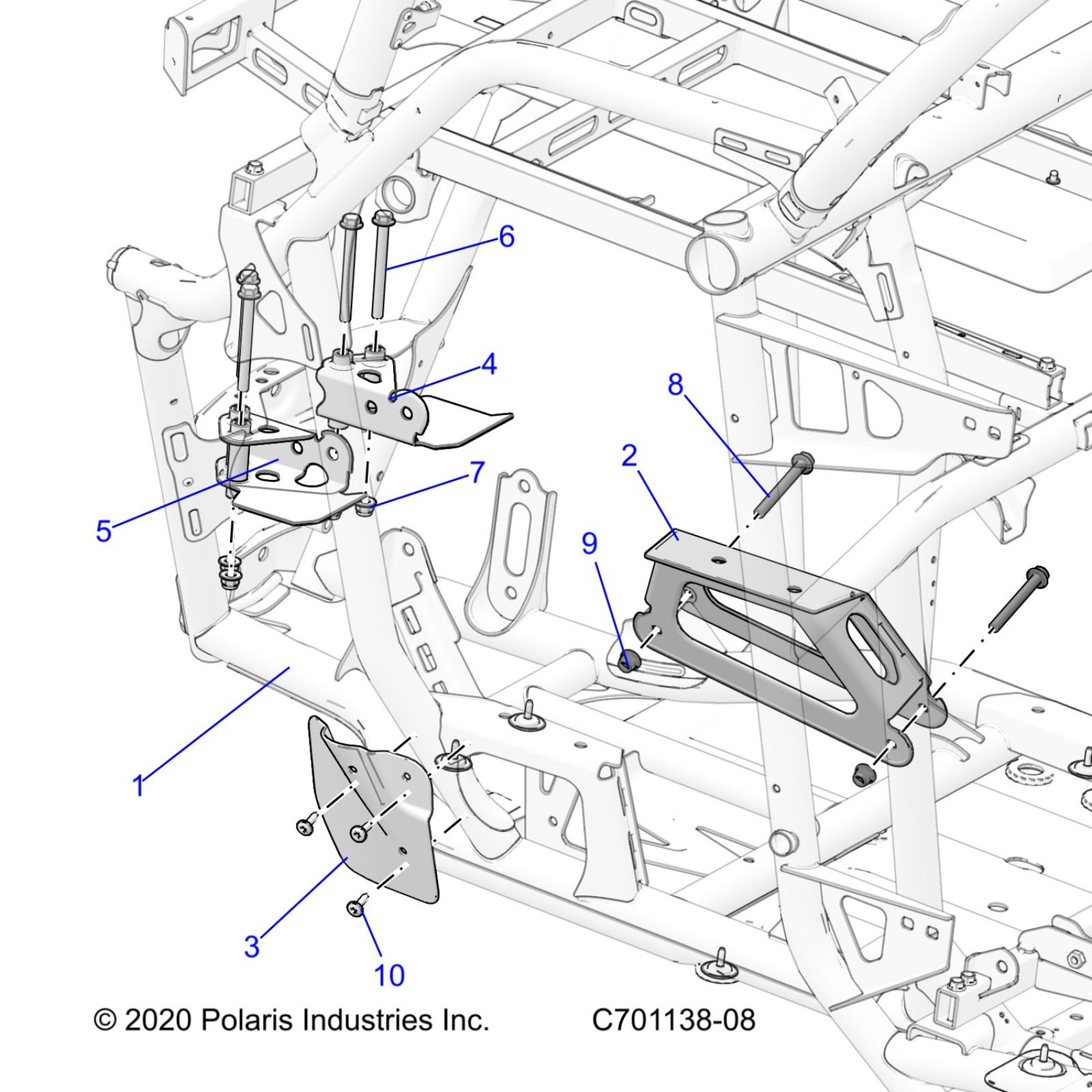 6
4
8
2
7
5
9
1
3
10
© 2020 Polaris Industries Inc.
C701138-08