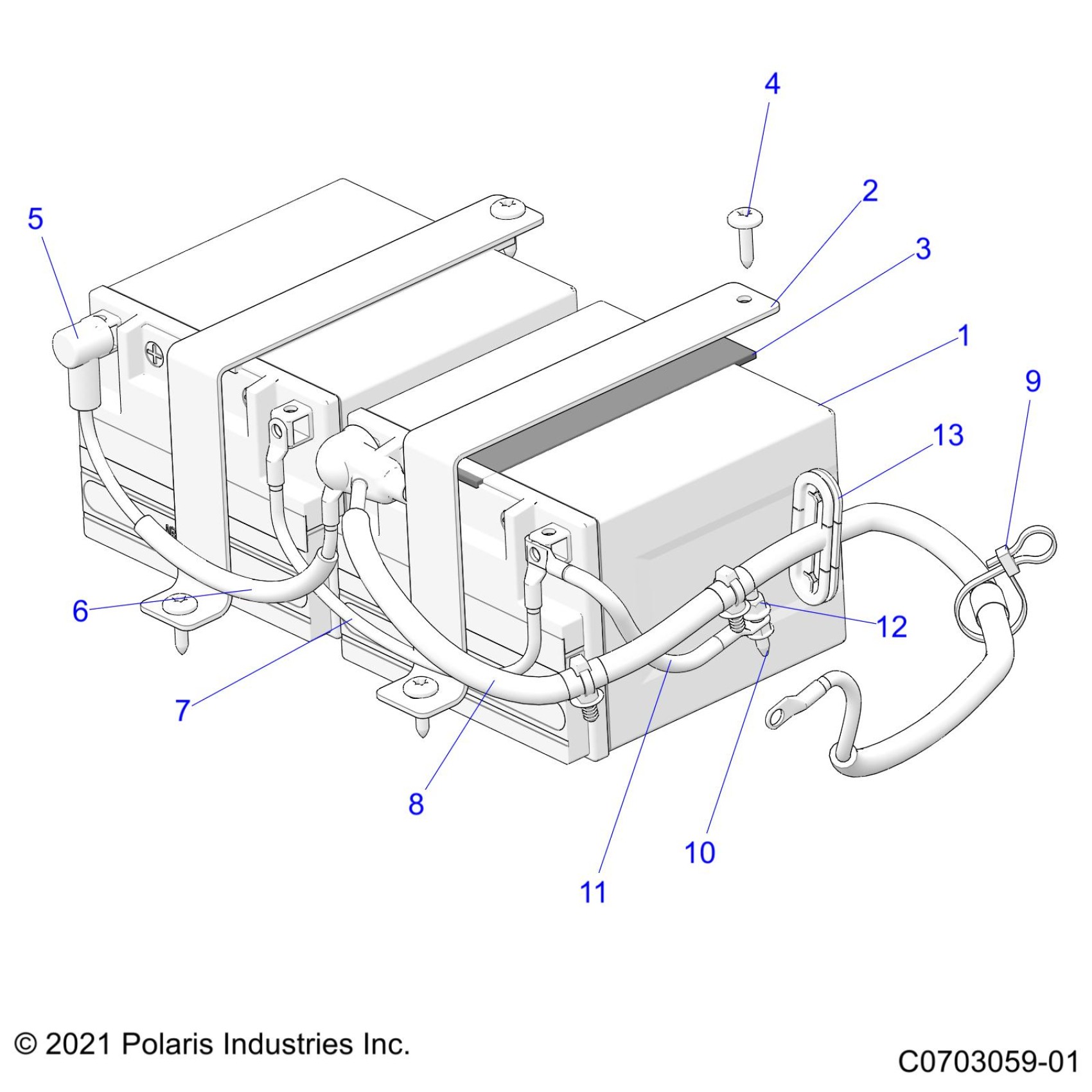 4
2
5
3
1
9
13
6
12
7
8
10
11
© 2021 Polaris Industries Inc.
C0703059-01