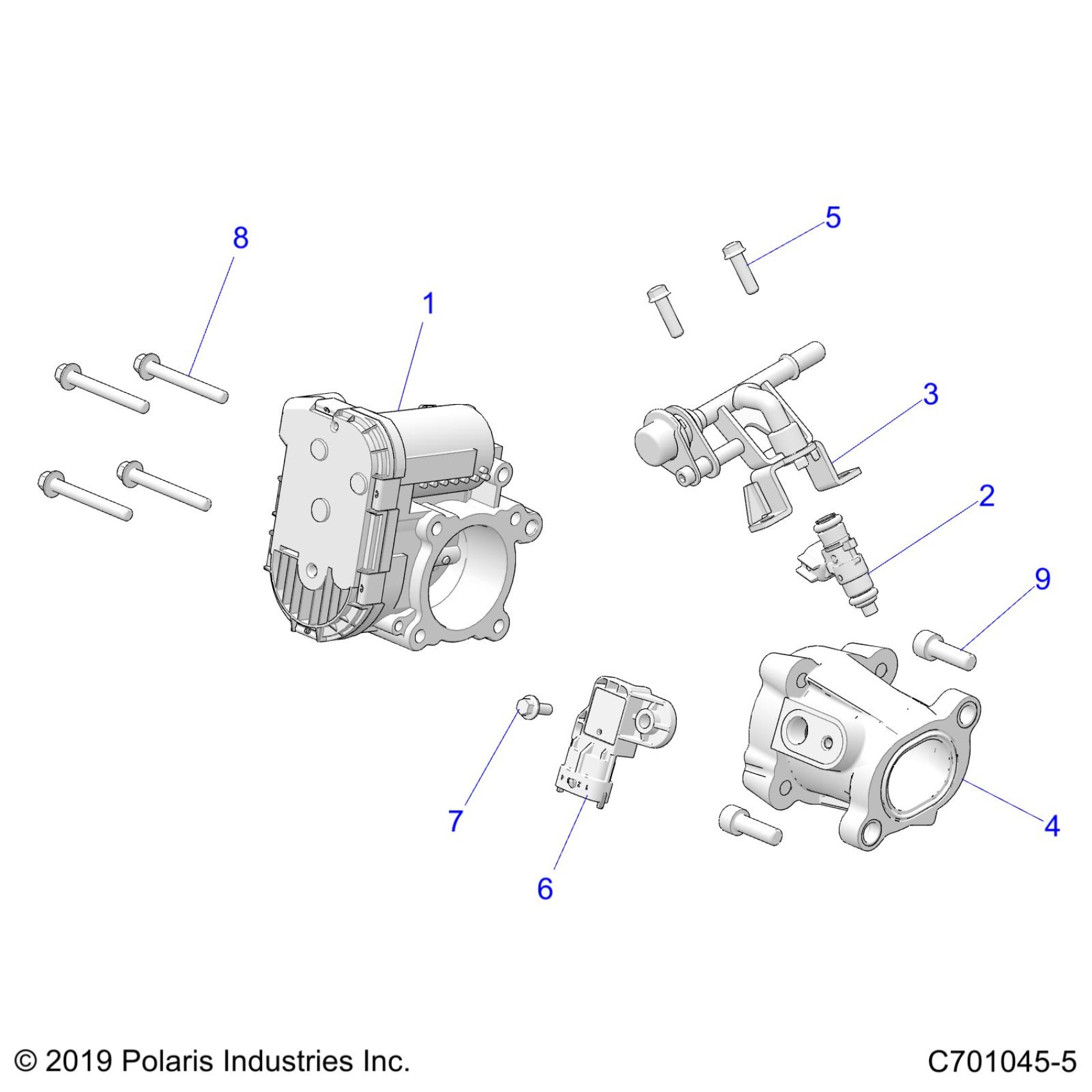 8

1

5

3

2

9

7

6

4

© 2019 Polaris Industries Inc.

C701045-5