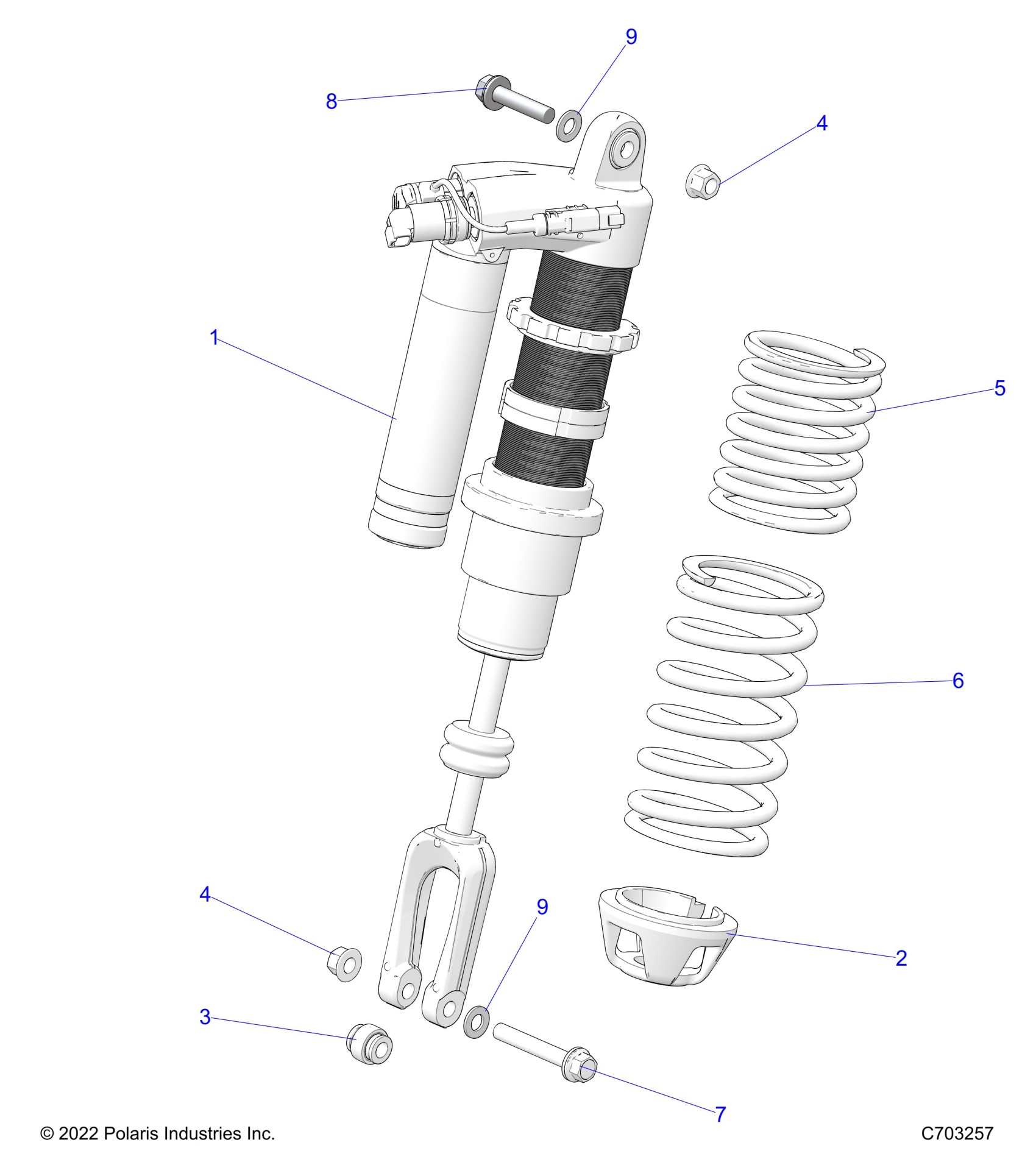 9
8
4
1
5
6
4
9
2
3
7
© 2022 Polaris Industries Inc.
C703257