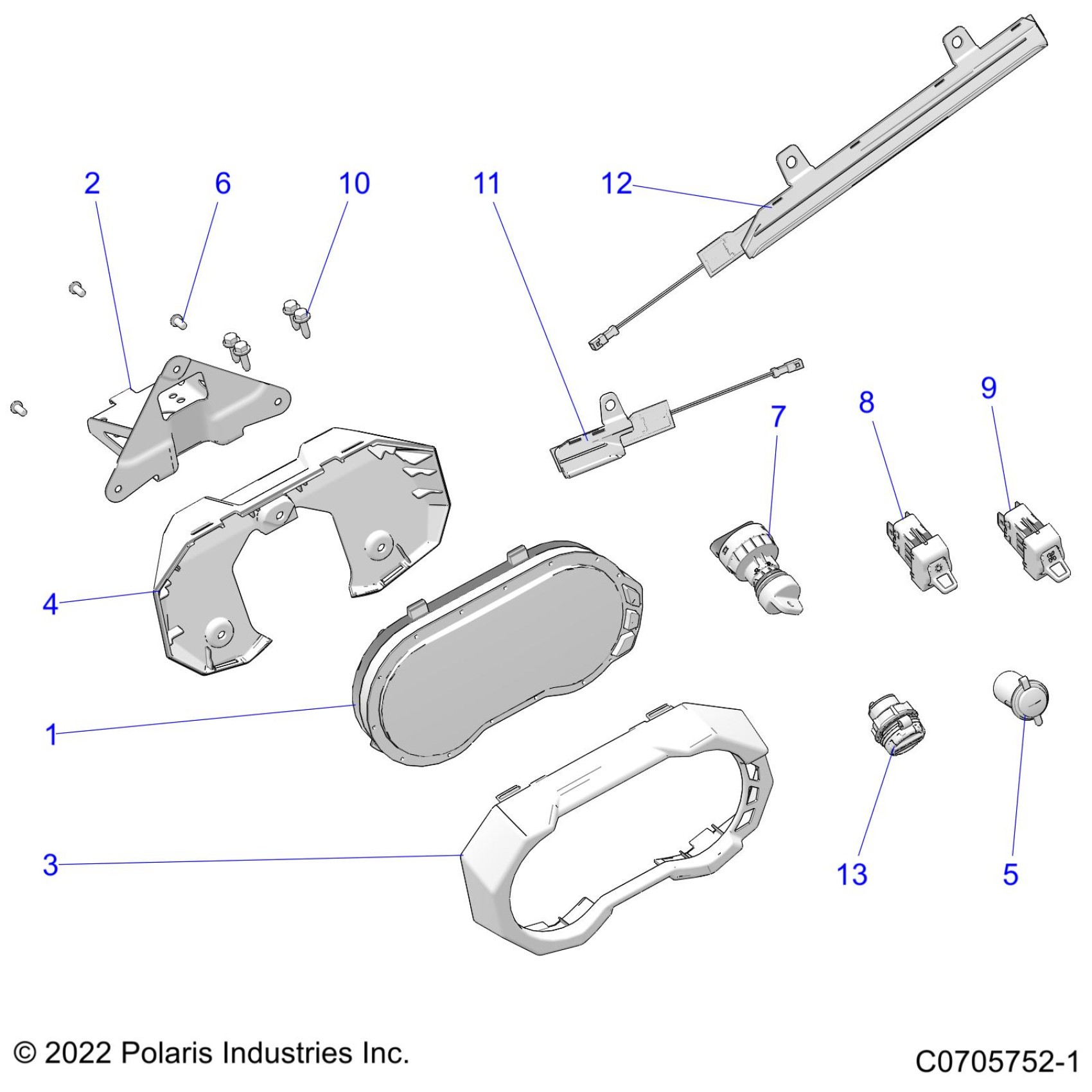 2
6
10
11
12
7
8
9
4
1
3
13
5

© 2022 Polaris Industries Inc.

C0705752-1