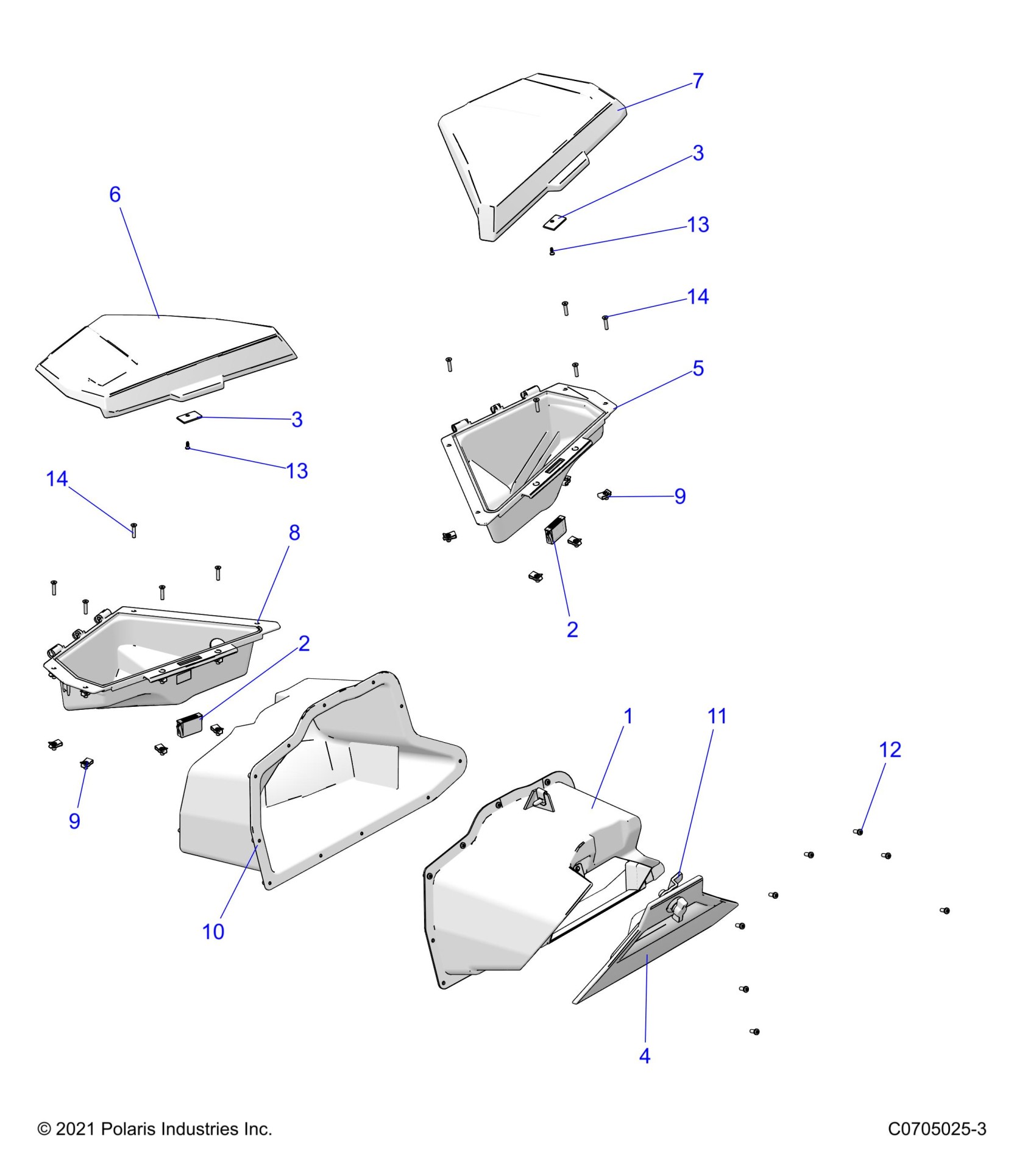 7
3
6
13
14
5
3
13
14
9
8
2
2
1
11
12
9
10
4

© 2021 Polaris Industries Inc.

C0705025-3