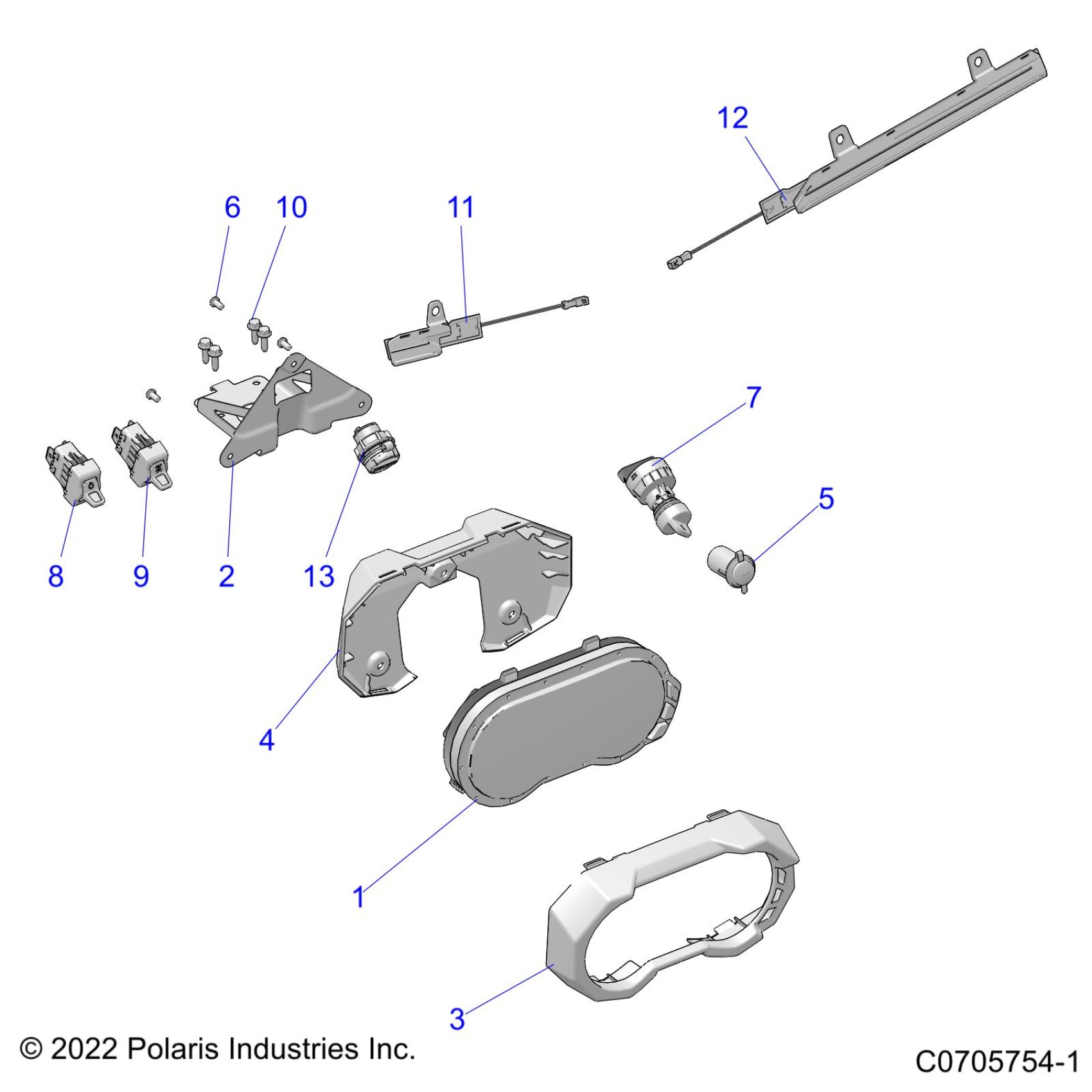 12

6 10 11

7

5

8 9 2 13

4

1

3

© 2022 Polaris Industries Inc.

C0705754-1