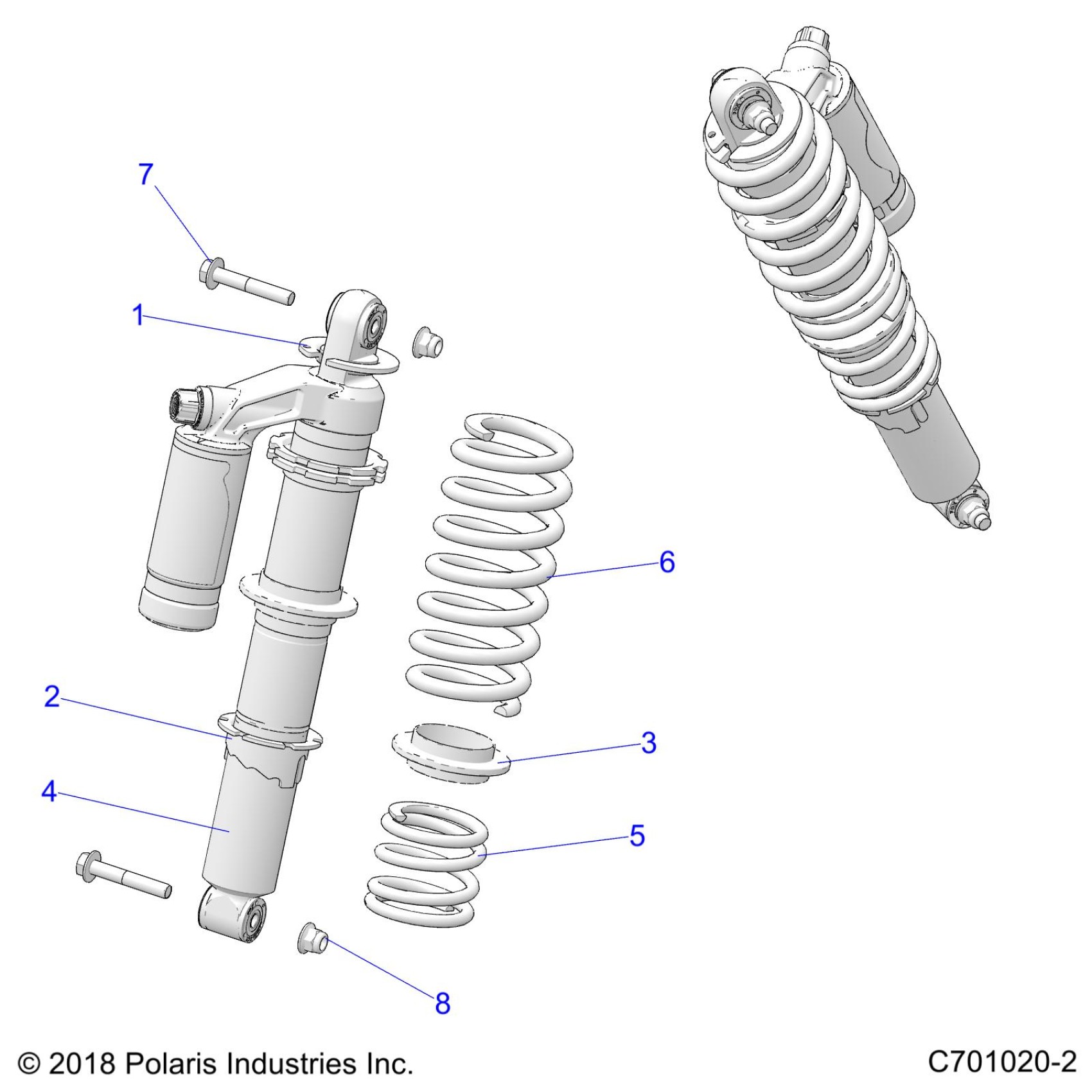 7

1

6

2

3

4

5

8

© 2018 Polaris Industries Inc.

C701020-2