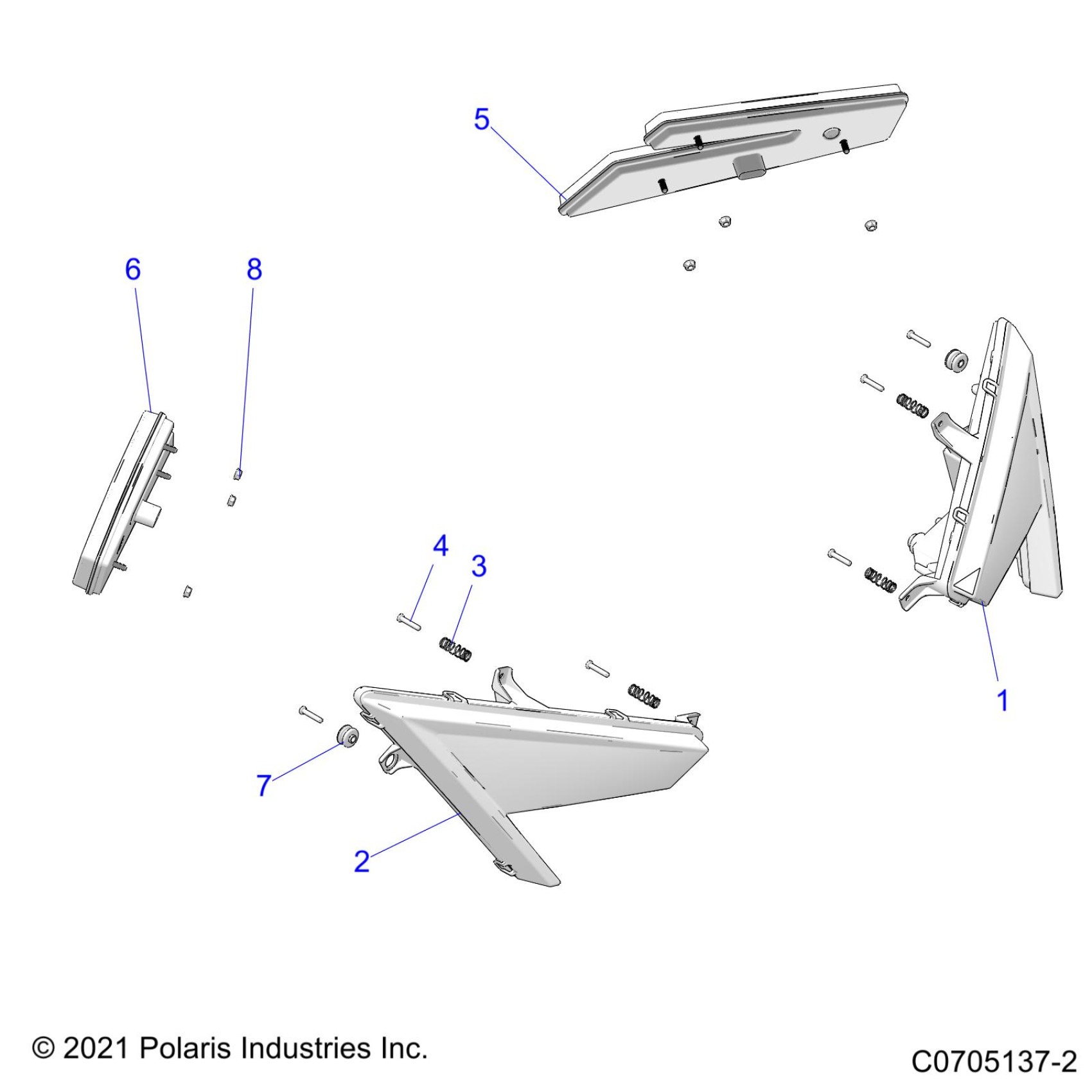 5

6

8

4

3

1

7

2

© 2021 Polaris Industries Inc.

C0705137-2