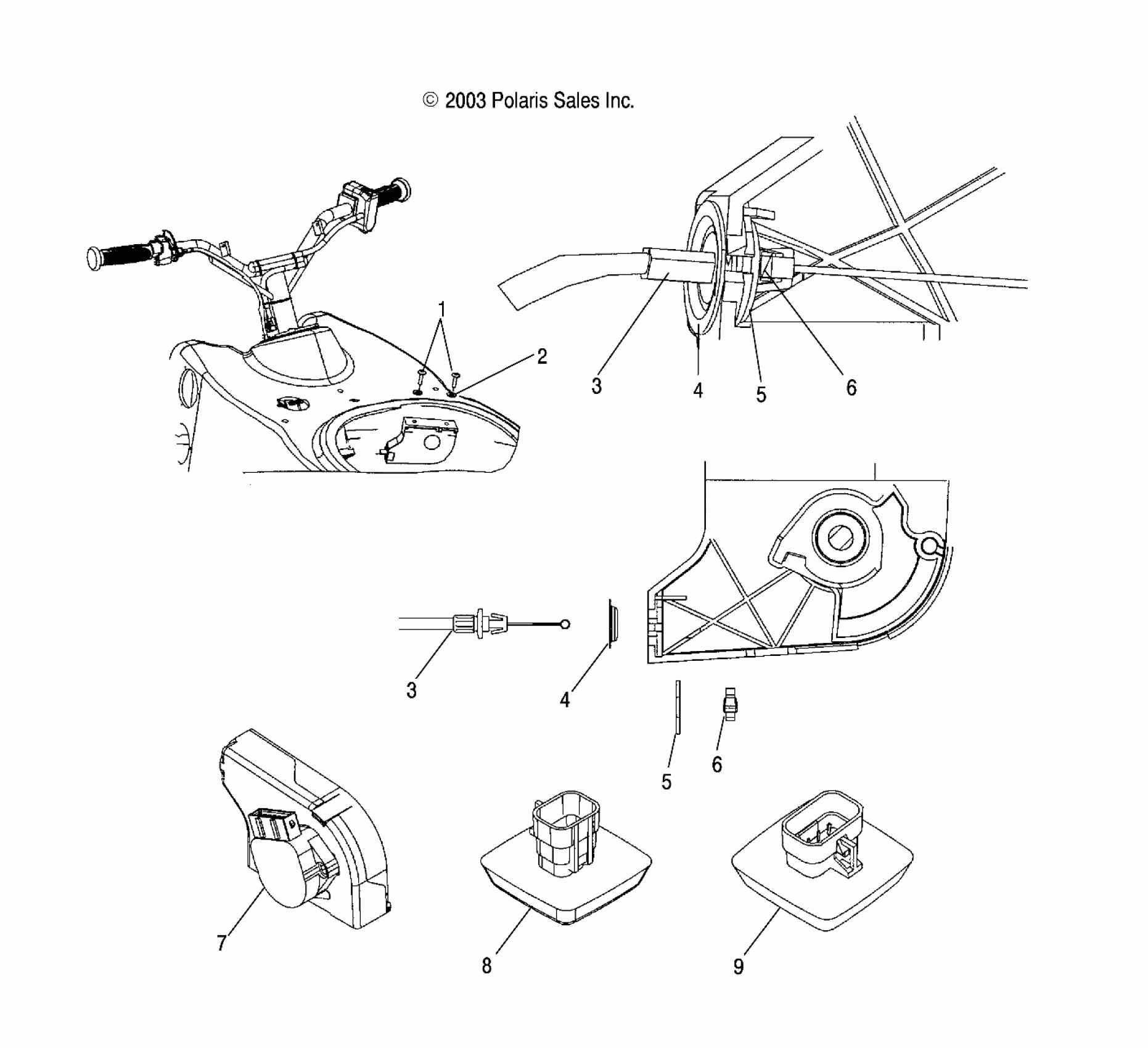 © 2003 Polaris Sales Inc.

1

2

3

4

5

6

3

4

5

6

7

8

9