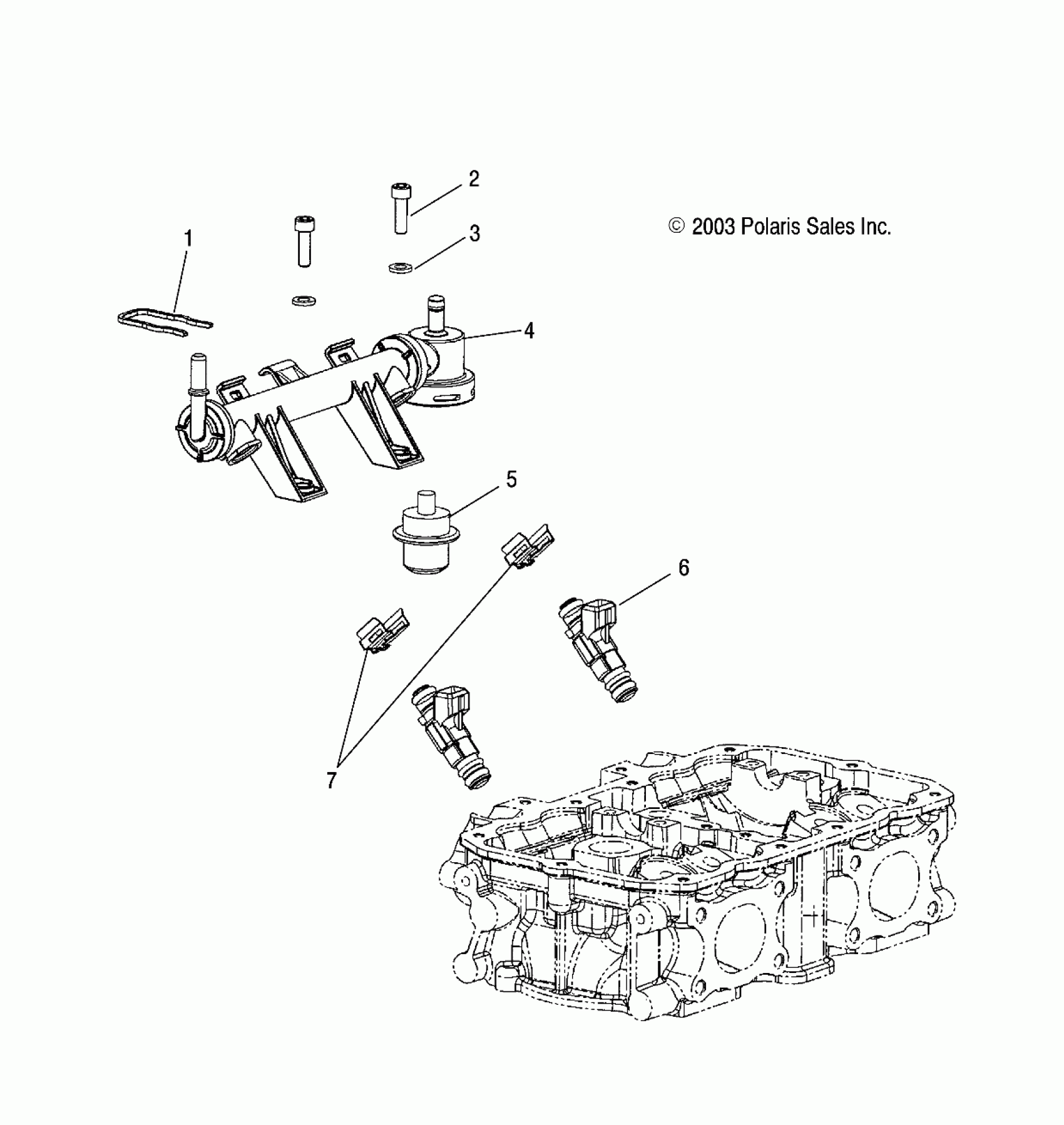 2

© 2003 Polaris Sales Inc.

1

3

4

5

6

7