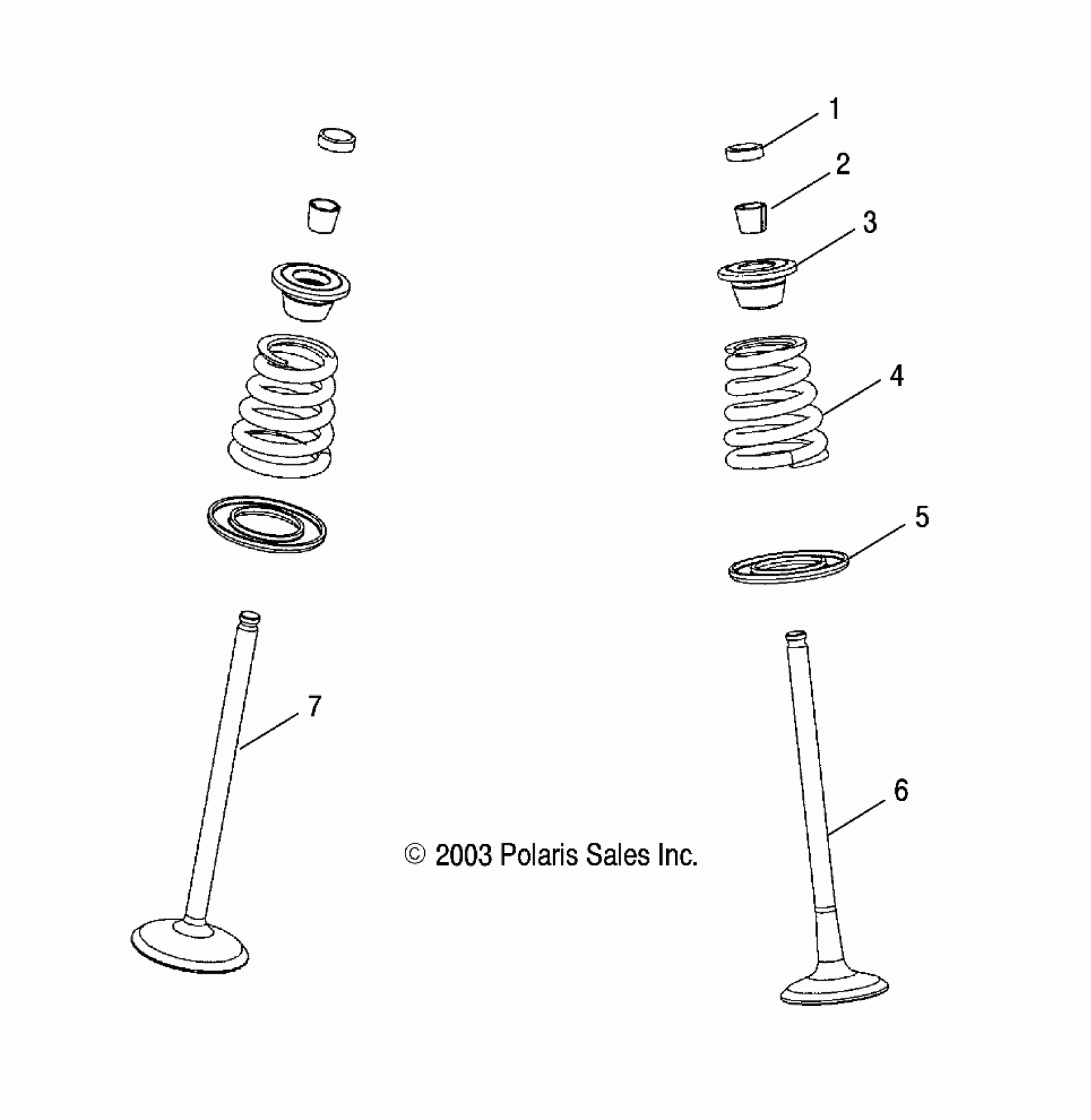 1
2
3
4
5
7
6
© 2003 Polaris Sales Inc.