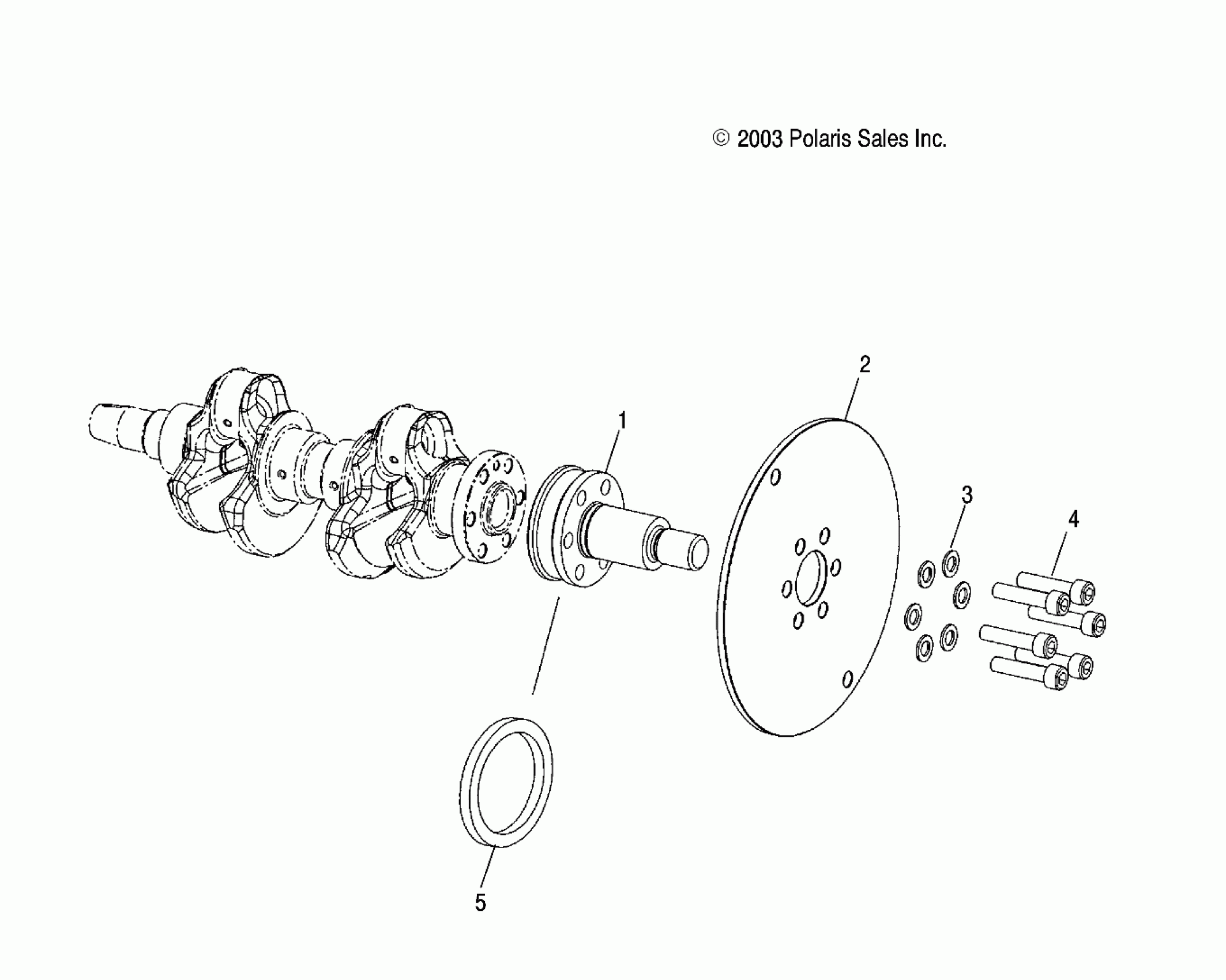 © 2003 Polaris Sales Inc.

2

1

3

4

5