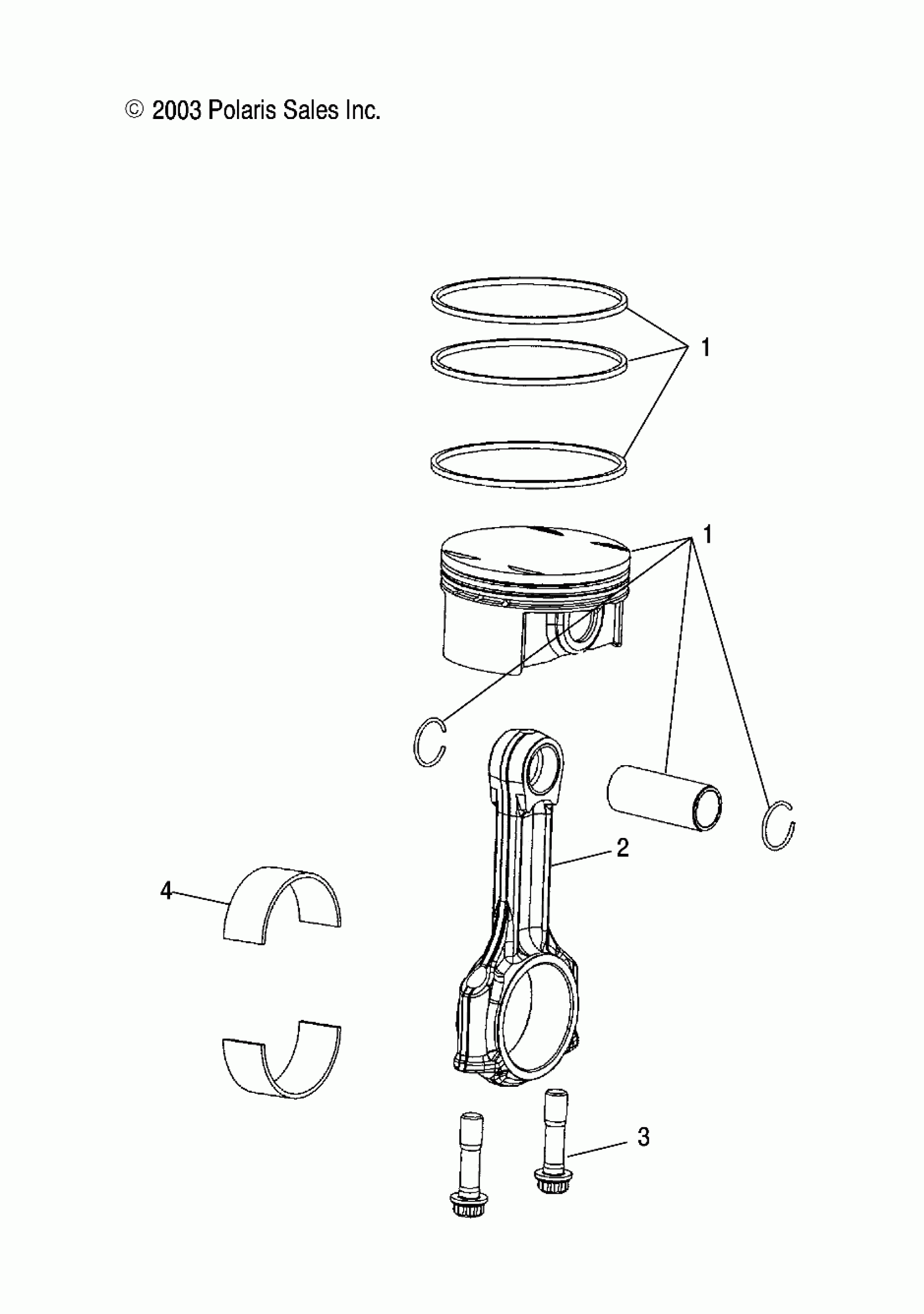 © 2003 Polaris Sales Inc.

1

1

2

4

3