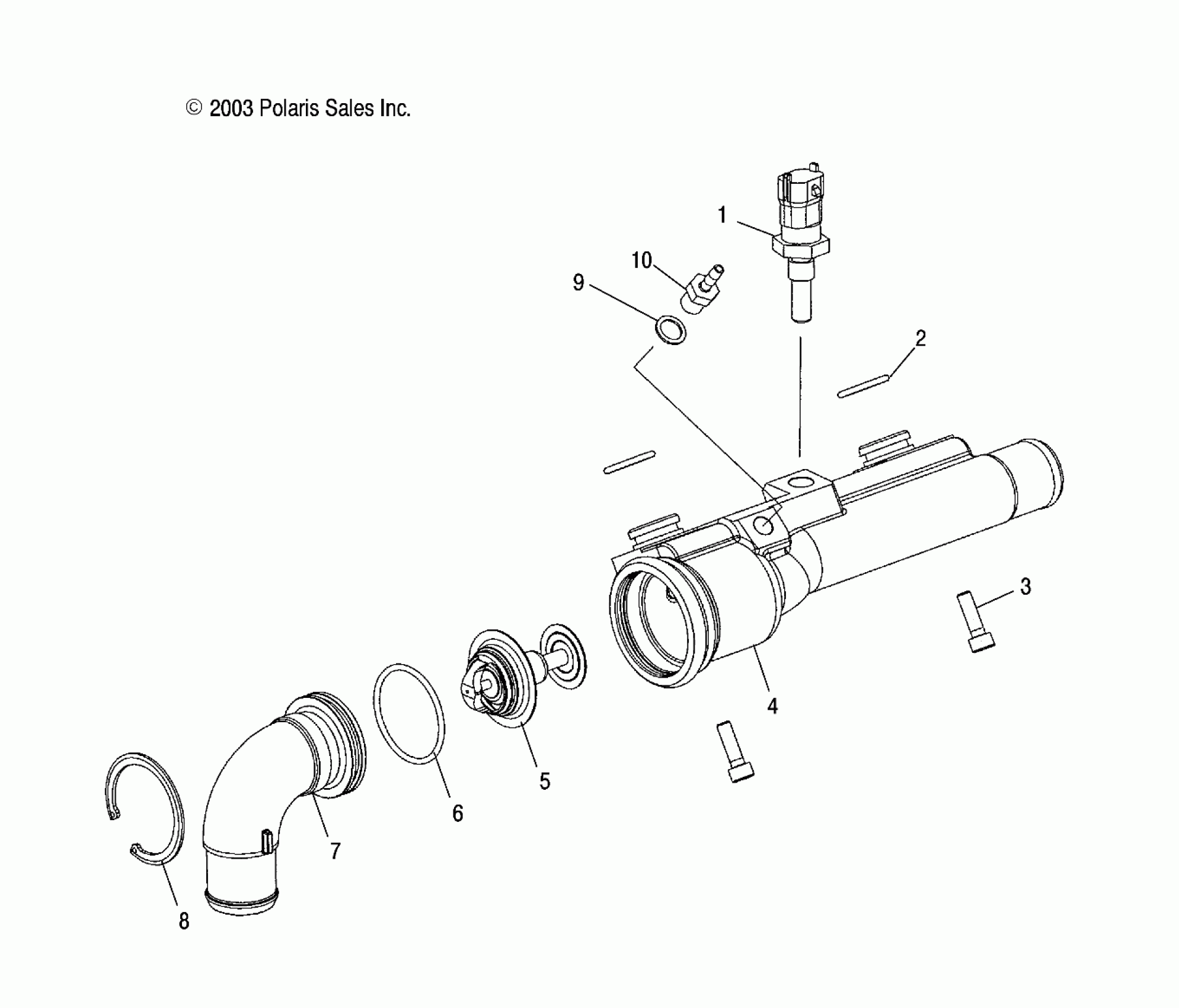 © 2003 Polaris Sales Inc.

1

10

9

2

3

4

5

6

7

8