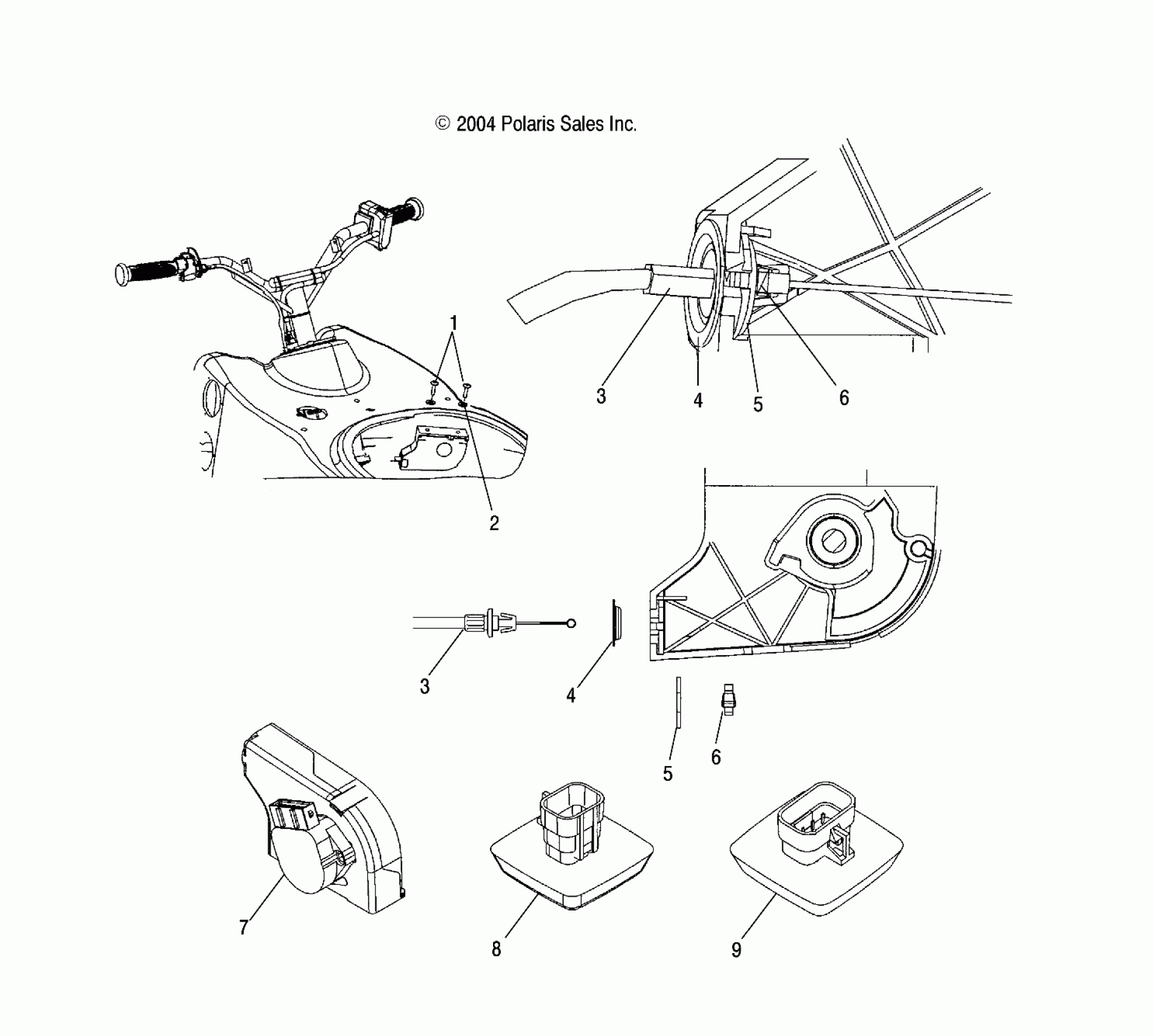 © 2004 Polaris Sales Inc.

1

2

3

4

5

6

3

4

5

6

7

8

9