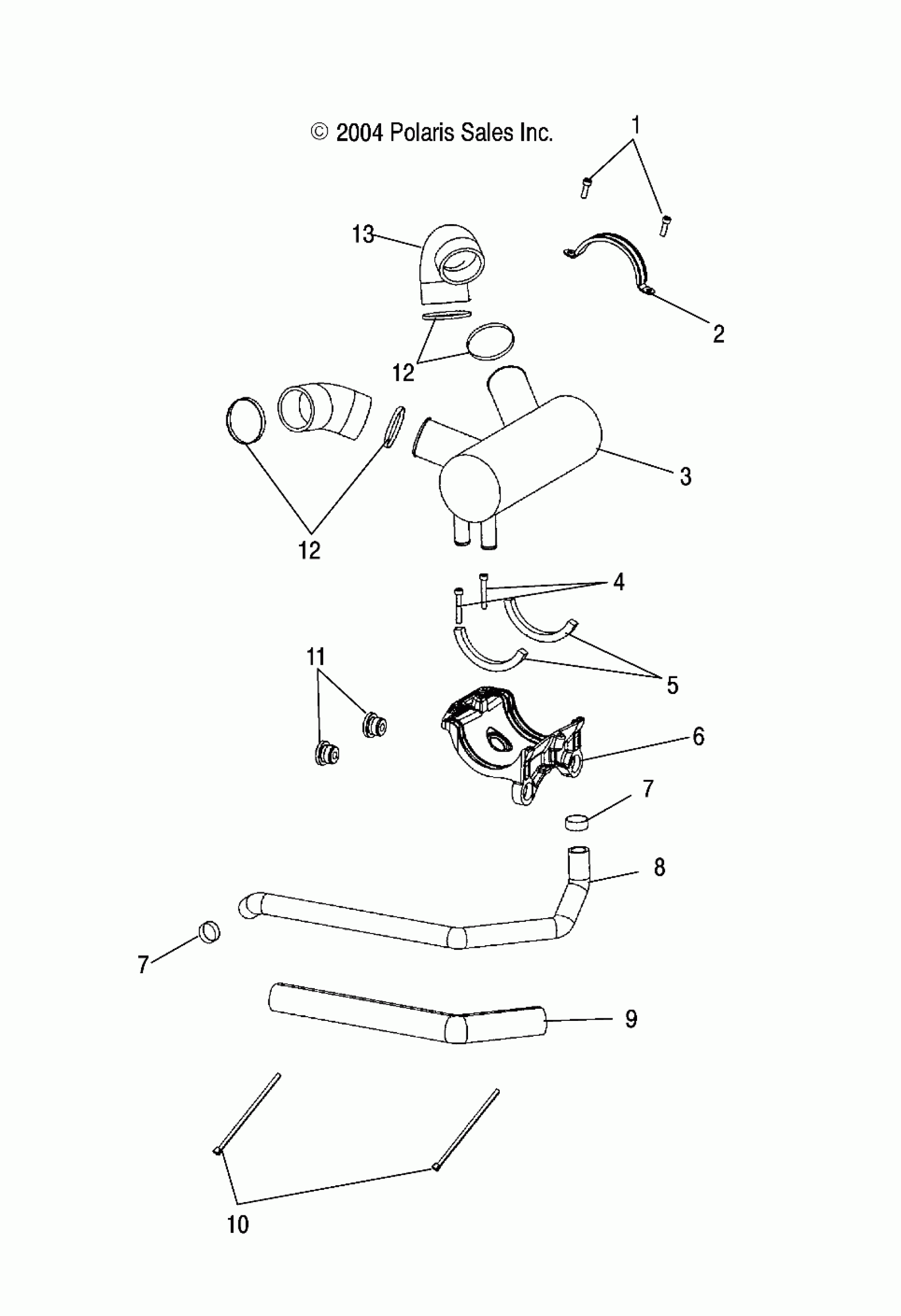 © 2004 Polaris Sales Inc.

1

13

2

12

3

12

4

11

5

6

7

8

7

9

10