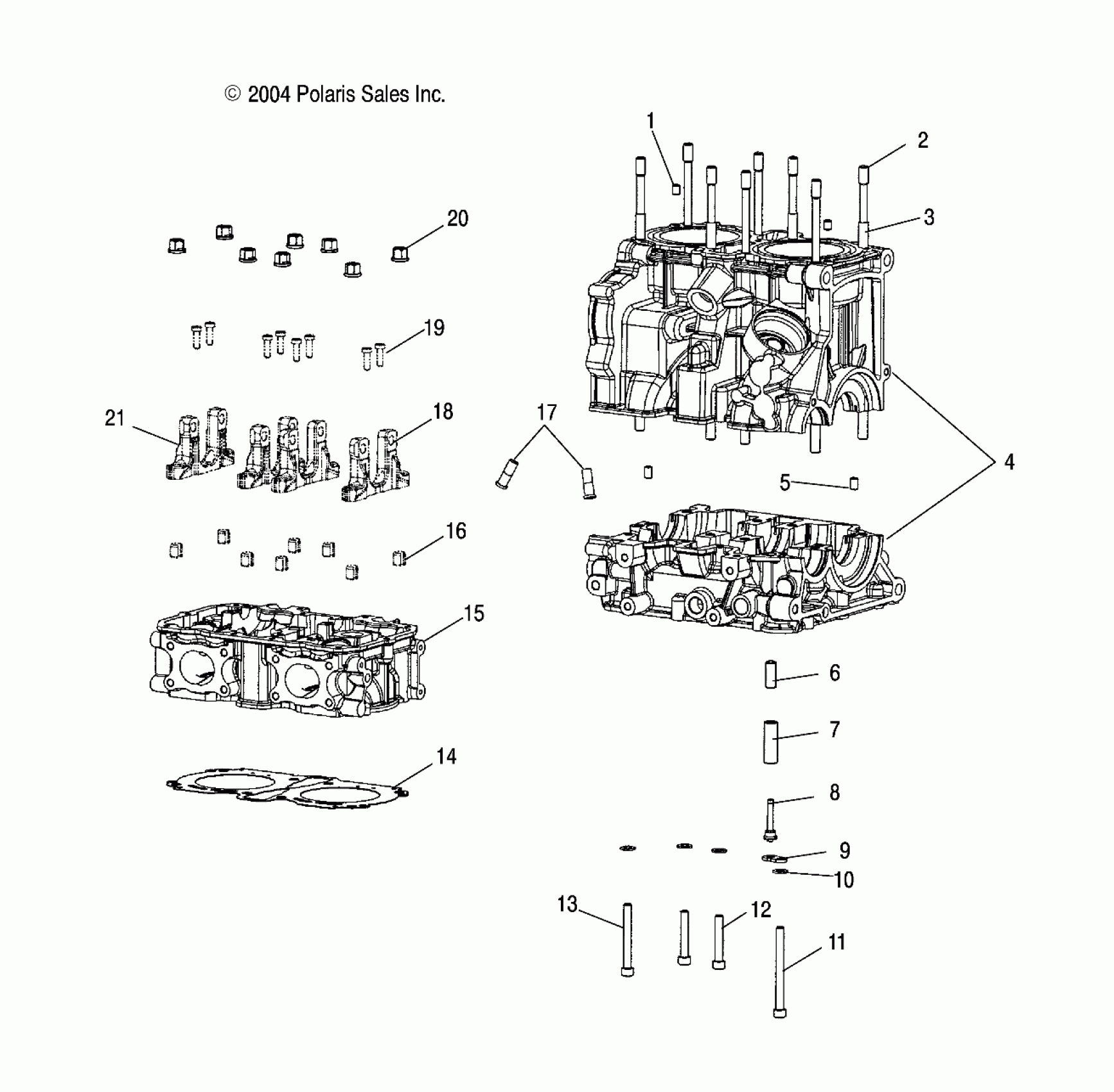 © 2004 Polaris Sales Inc.

1
2
3
20
19
21
18
17
4
5
16
15
6
7
14
8
9
10
13
12
11