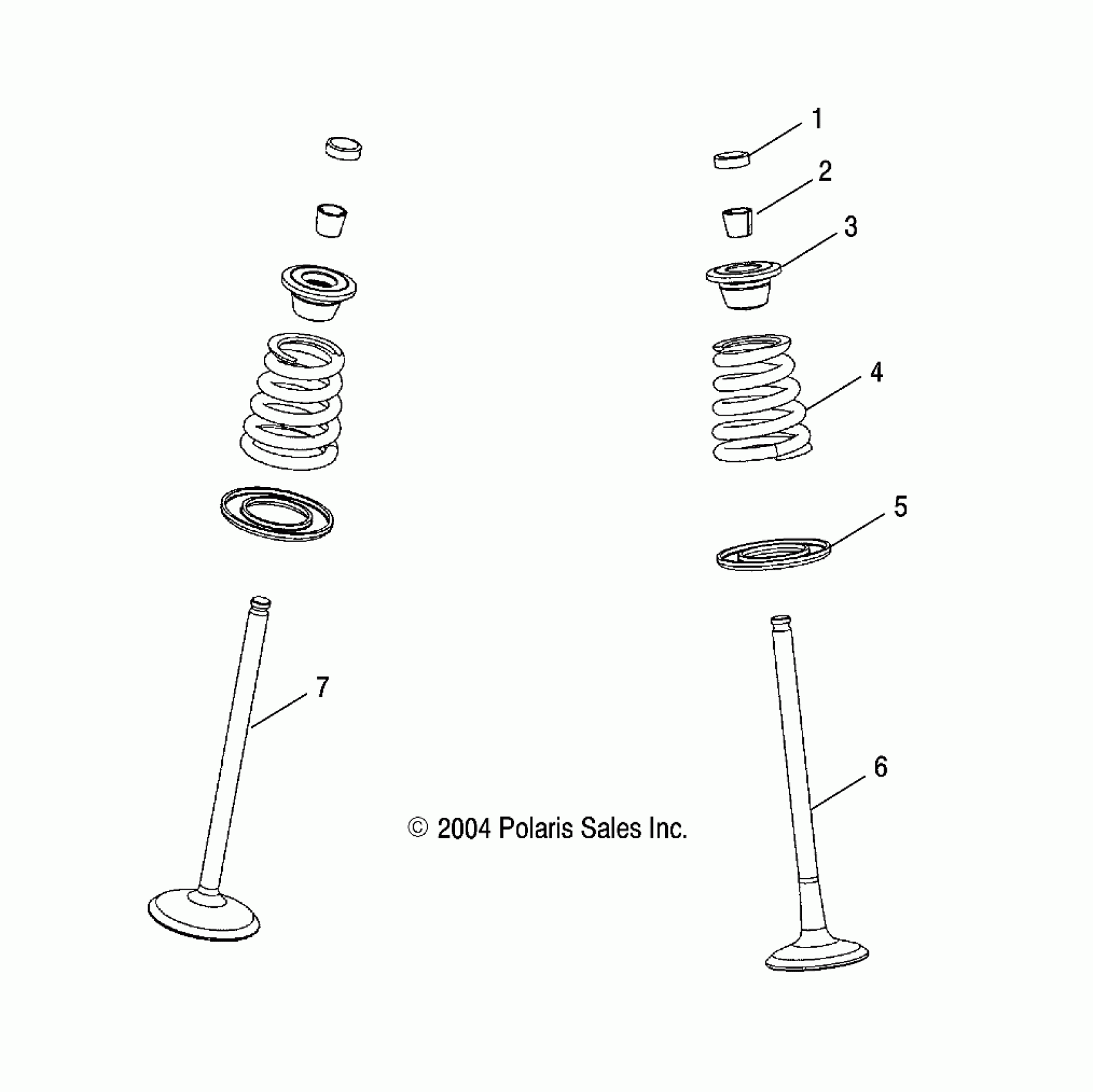 1
2
3
4
5
7
6
© 2004 Polaris Sales Inc.