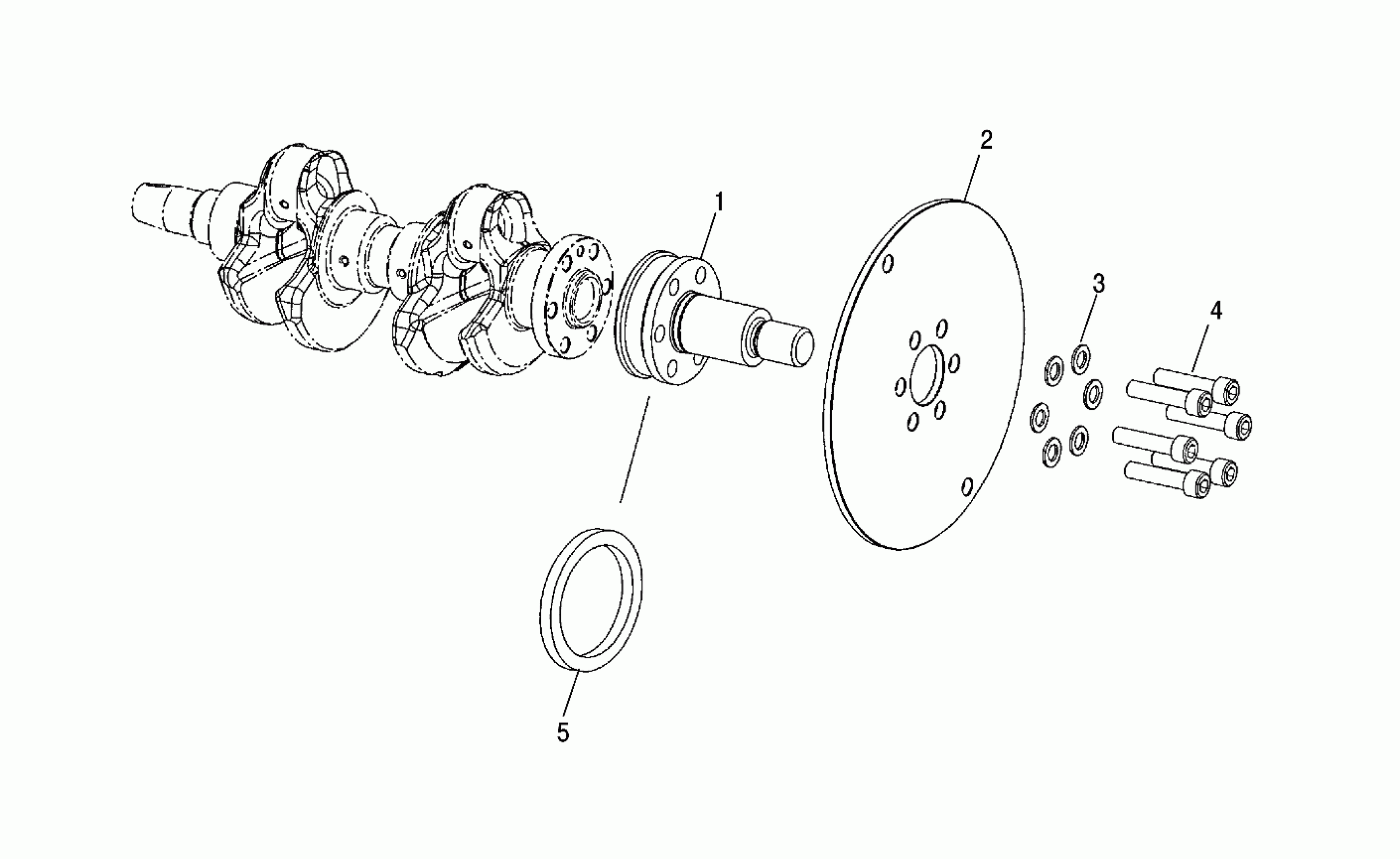 2
1
3
4
5