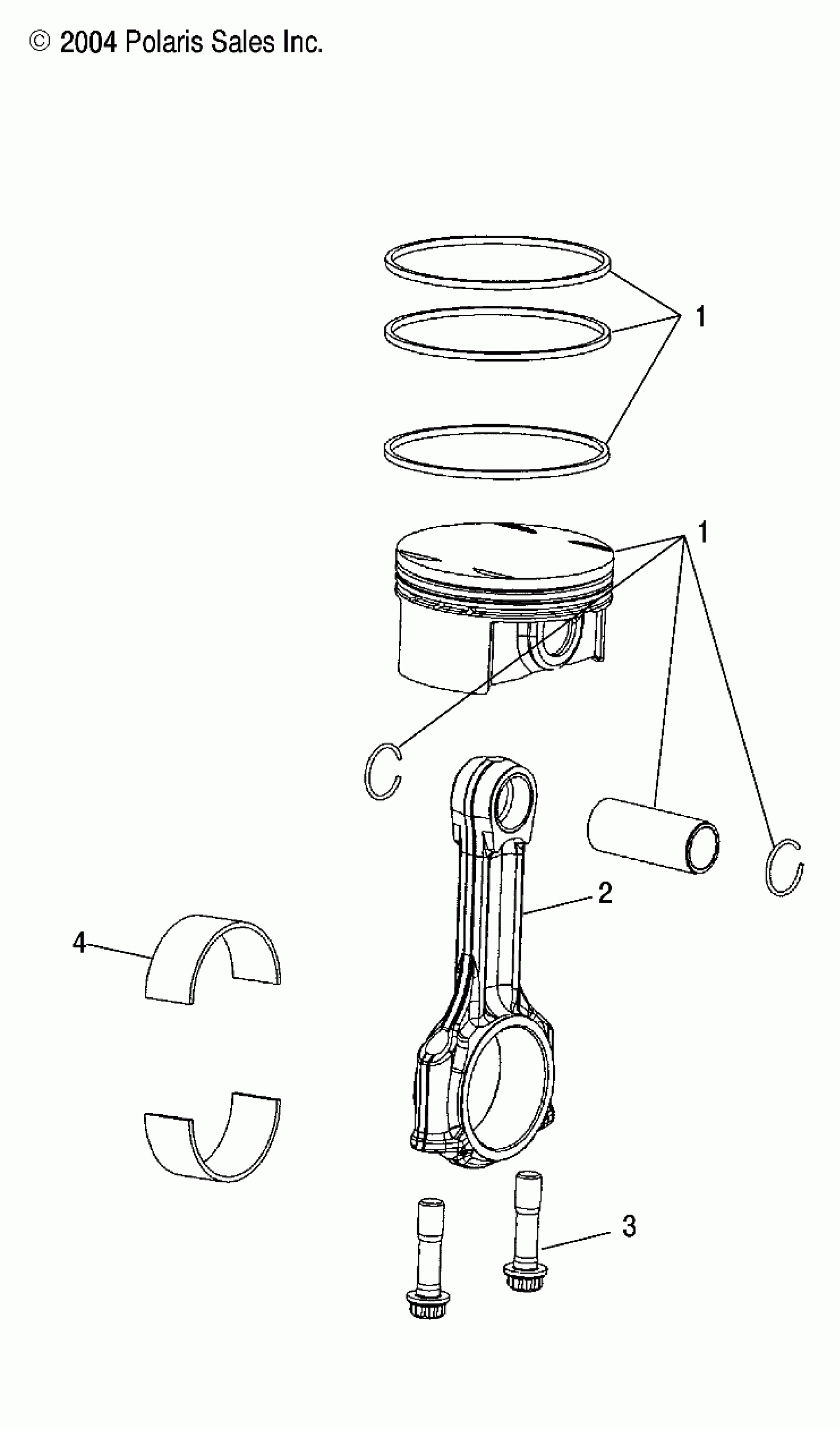 © 2004 Polaris Sales Inc.

1

1

2

4

3