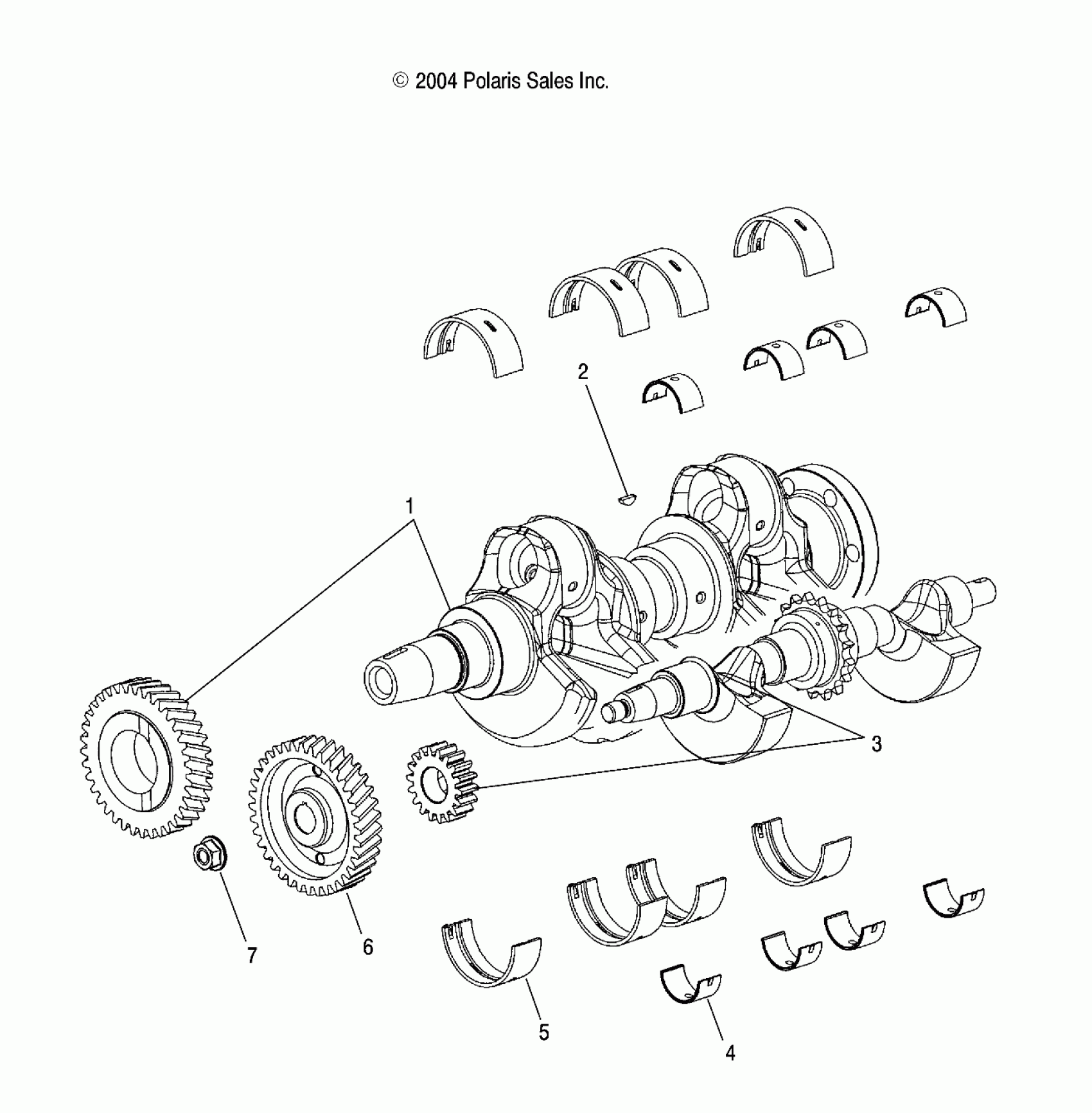 © 2004 Polaris Sales Inc.

2

1

3

7

6

5

4