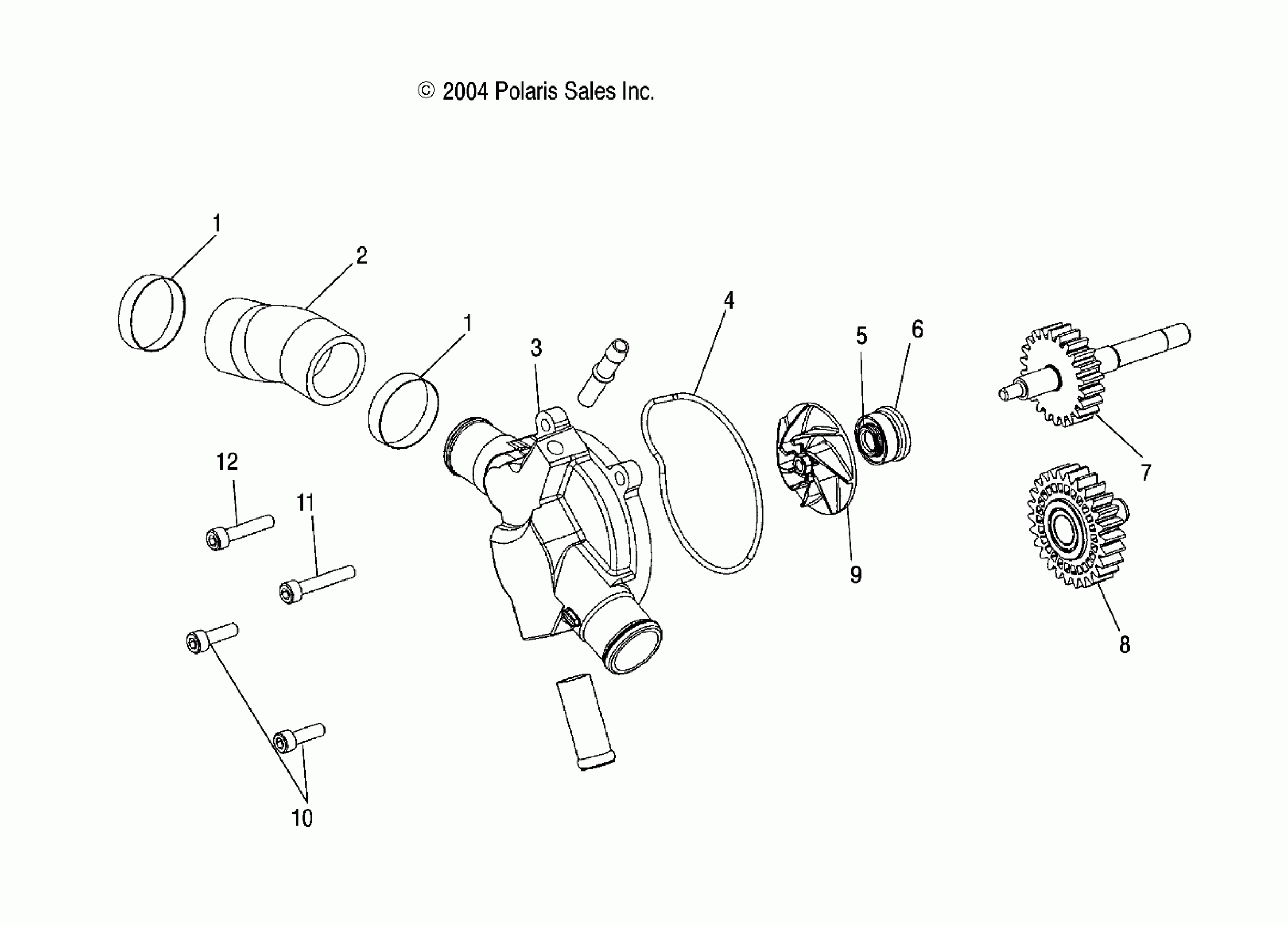 © 2004 Polaris Sales Inc.

1
2
1
3
4
5
6
7
12
11
9
8
10