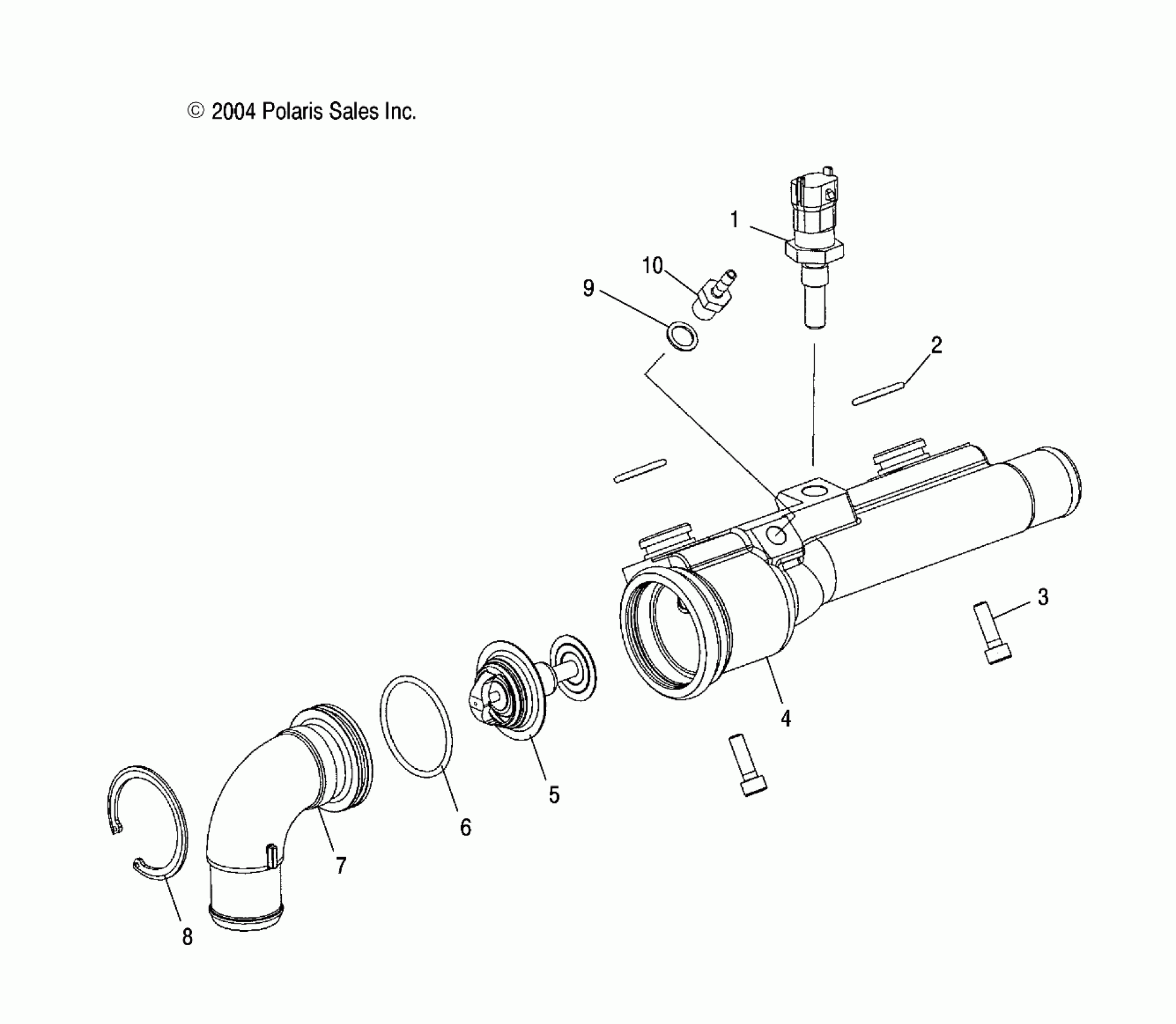 © 2004 Polaris Sales Inc.

1
10
9
2
3
4
5
6
7
8