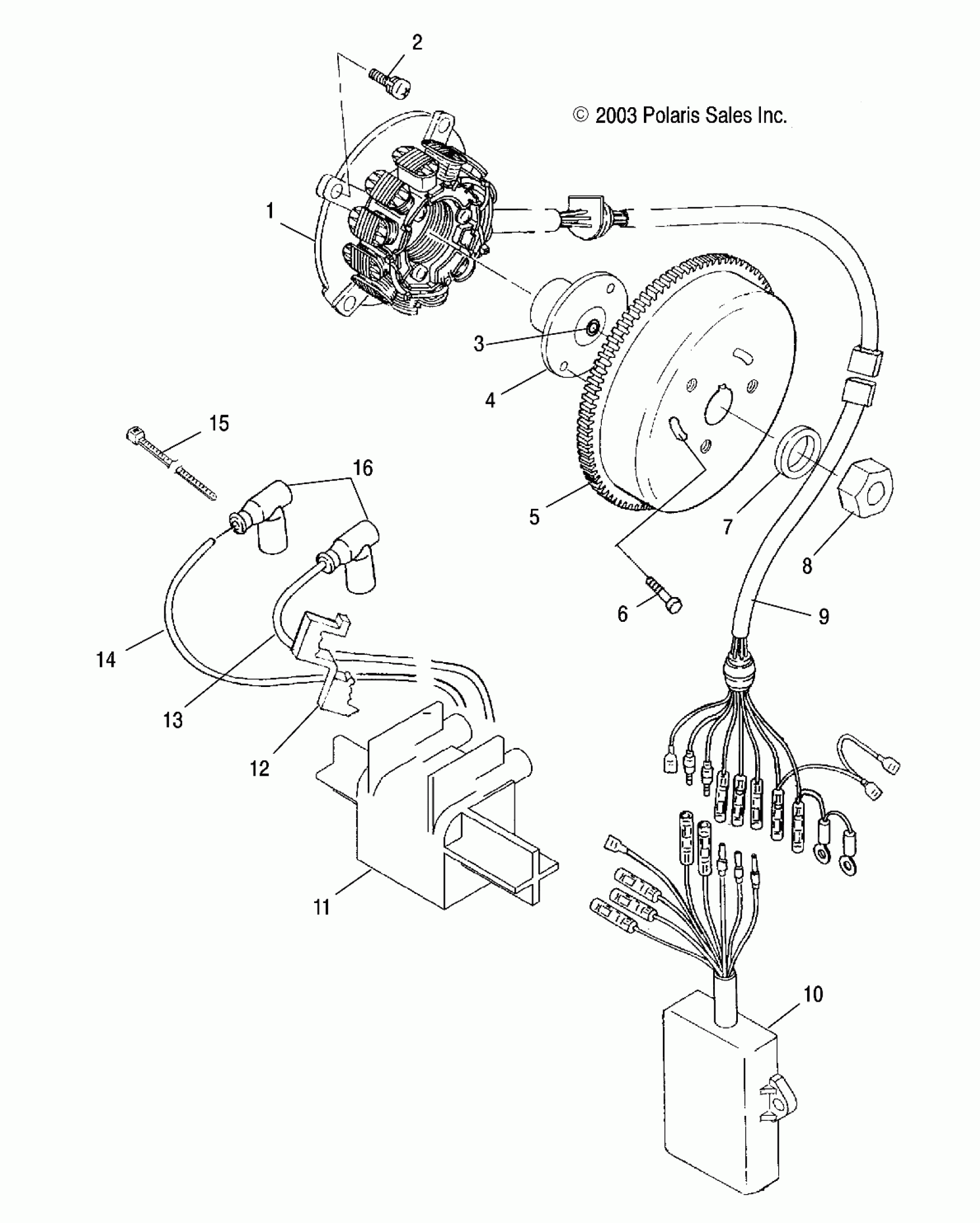 2

© 2003 Polaris Sales Inc.

1

3

4

15

16

5

7

8

6

9

14

13

12

11

10