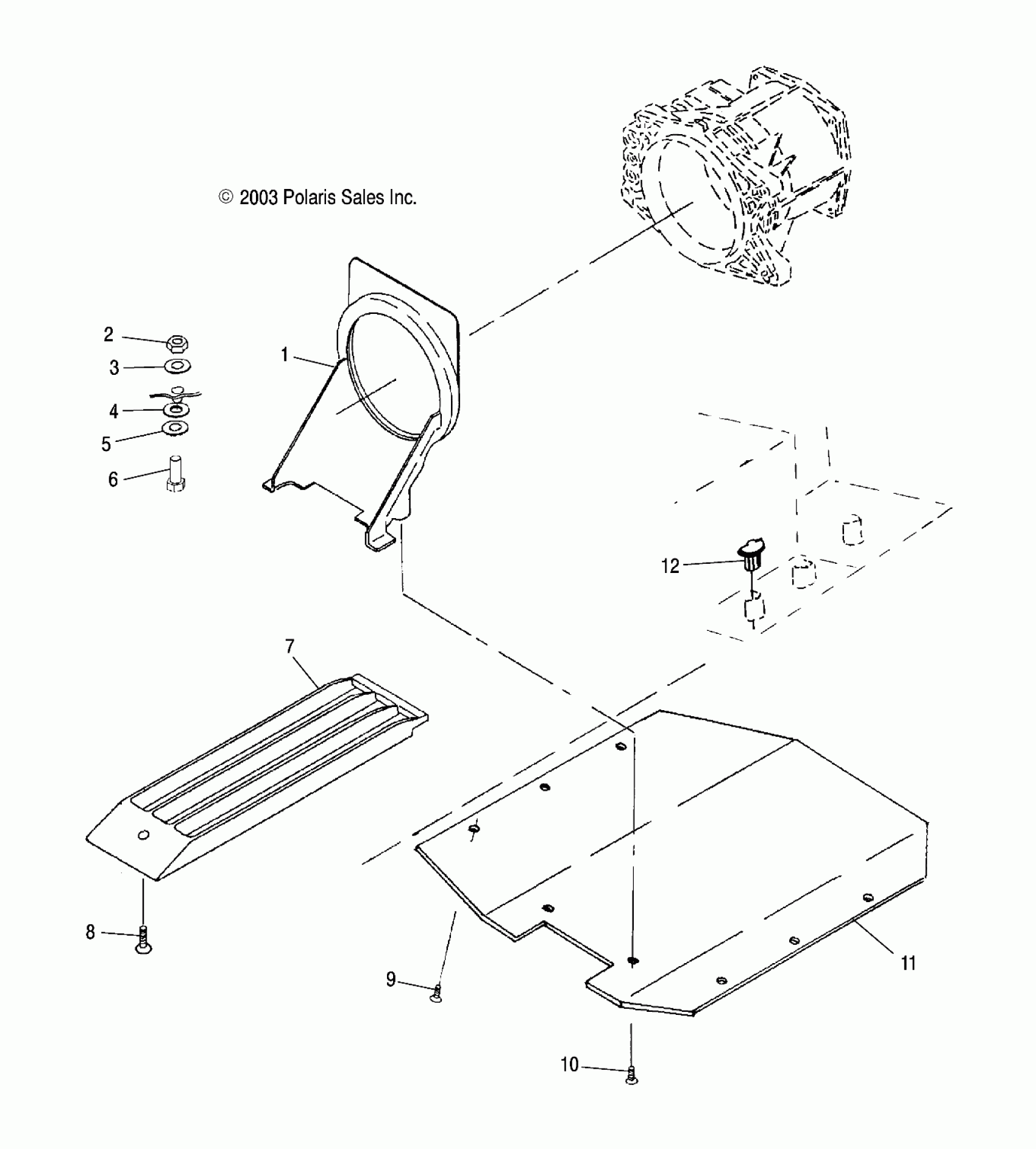 © 2003 Polaris Sales Inc.

2
3
1
4
5
6
12
7
8
9
11
10