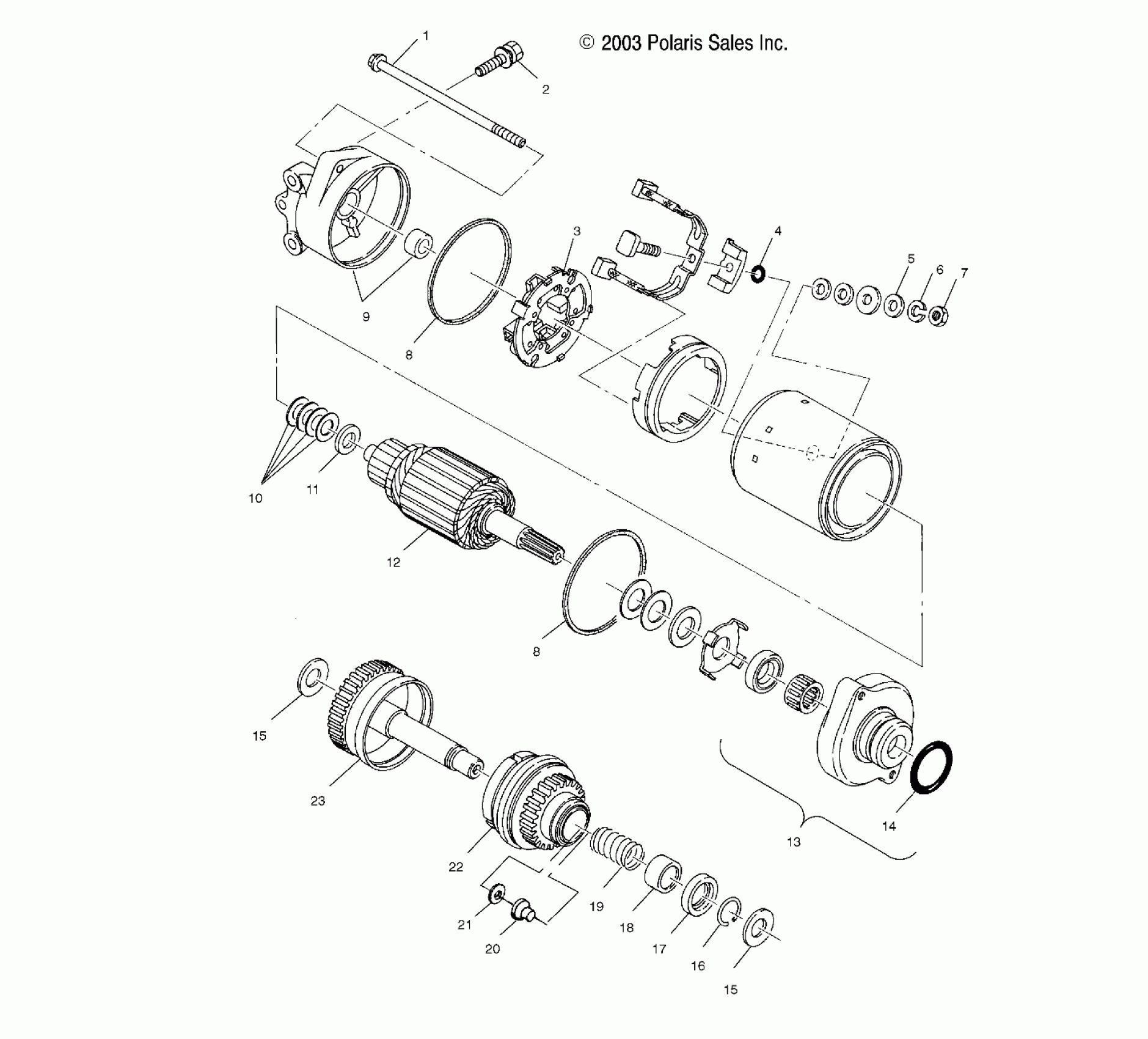 © 2003 Polaris Sales Inc.

1
2
3
4
5
6
7
9
8
10
11
12
8
15
23
22
21
20
19
18
17
16
15
13
14