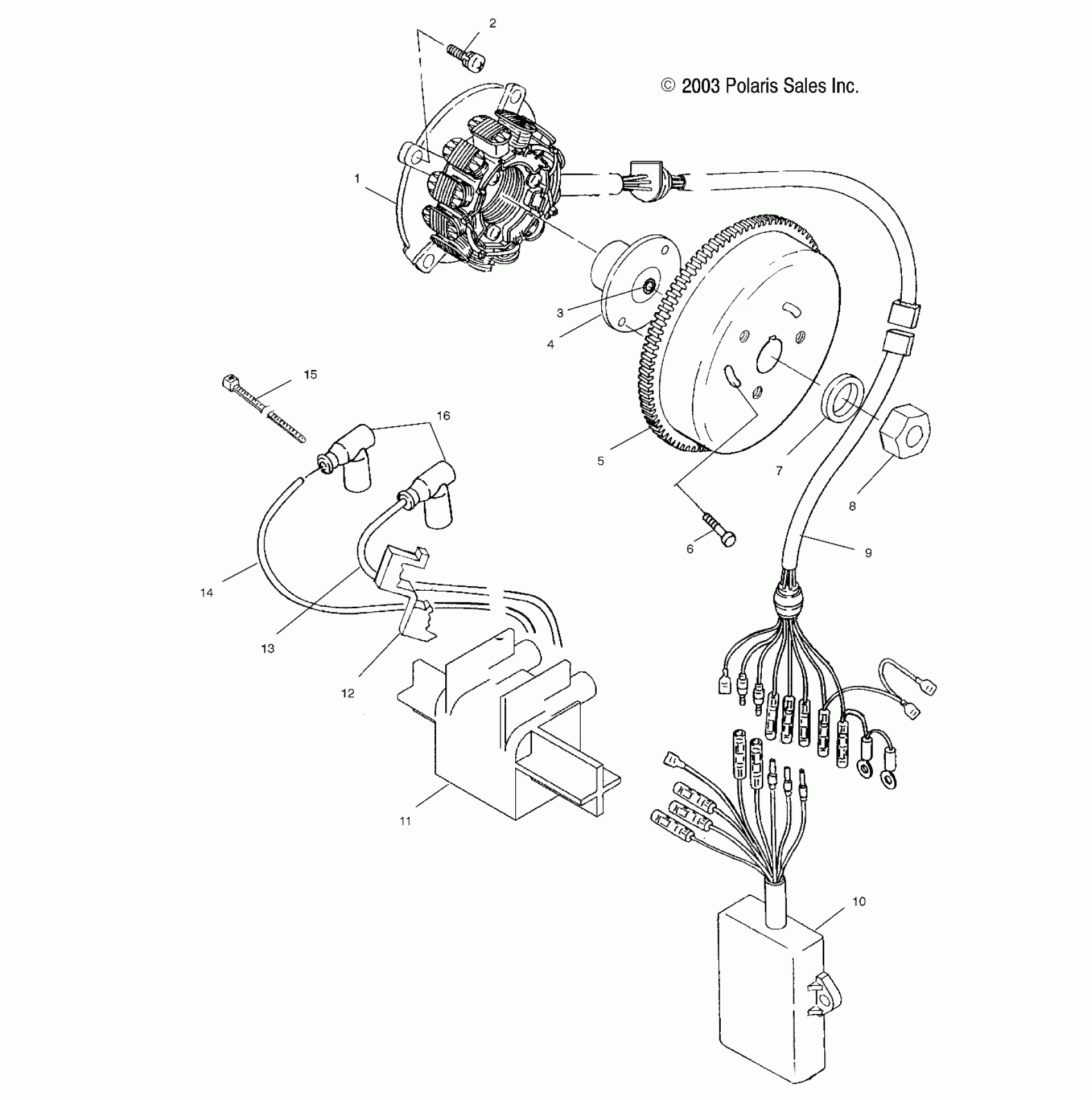 2

© 2003 Polaris Sales Inc.

1

3

4

15

16

5

7

8

6

9

14

13

12

11

10