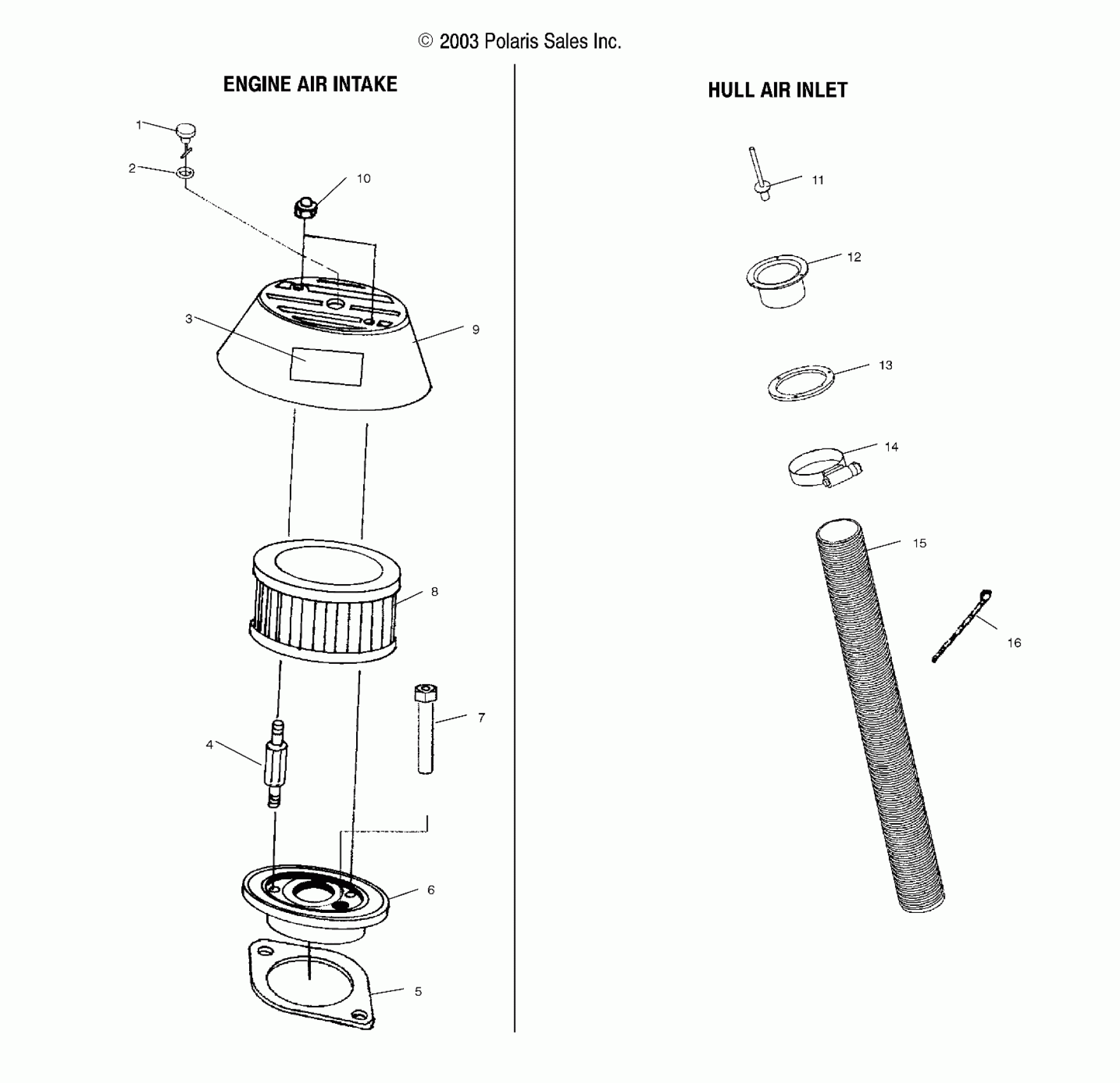 © 2003 Polaris Sales Inc.

ENGINE AIR INTAKE

1
2
10
3
9
8
4
7
6
5

HULL AIR INLET

11
12
13
14
15
16