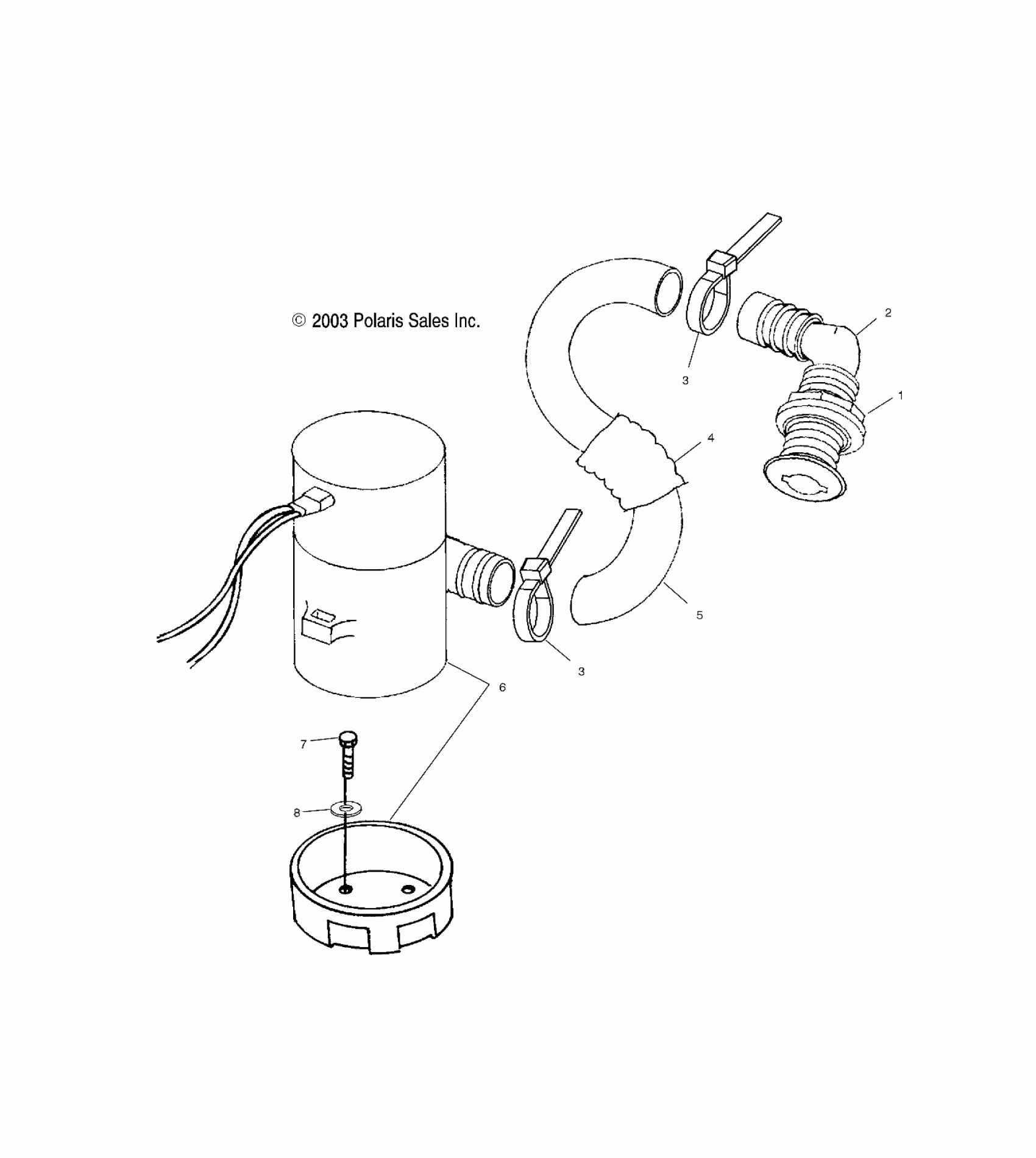 © 2003 Polaris Sales Inc.

2

3

1

4

5

3

6

7

8