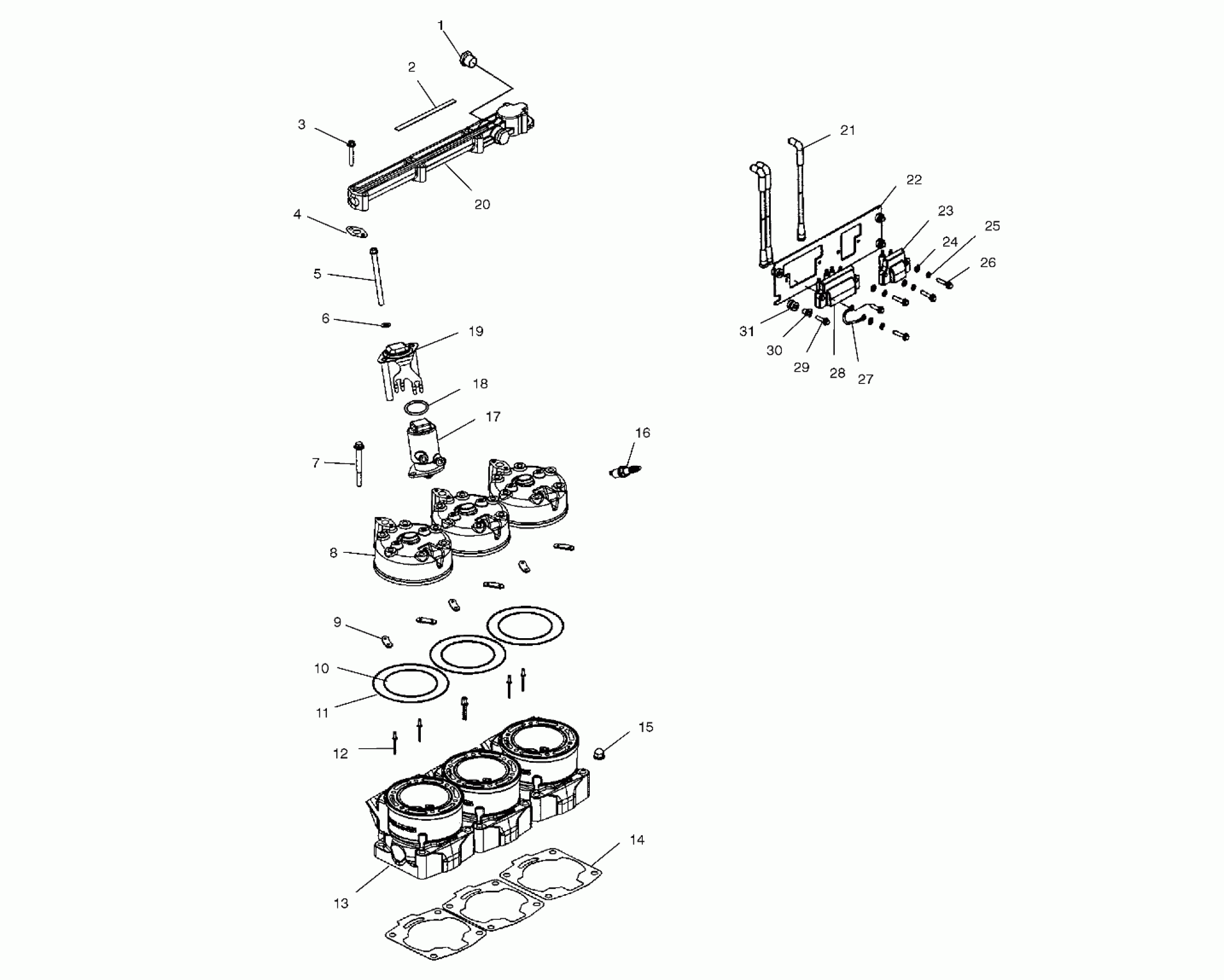 1
2
3
20
4
5
6
19
18
17
7
16
8
9
10
11
12
15
13
14
21
22
23
25
24
26
31
30
29
28
27