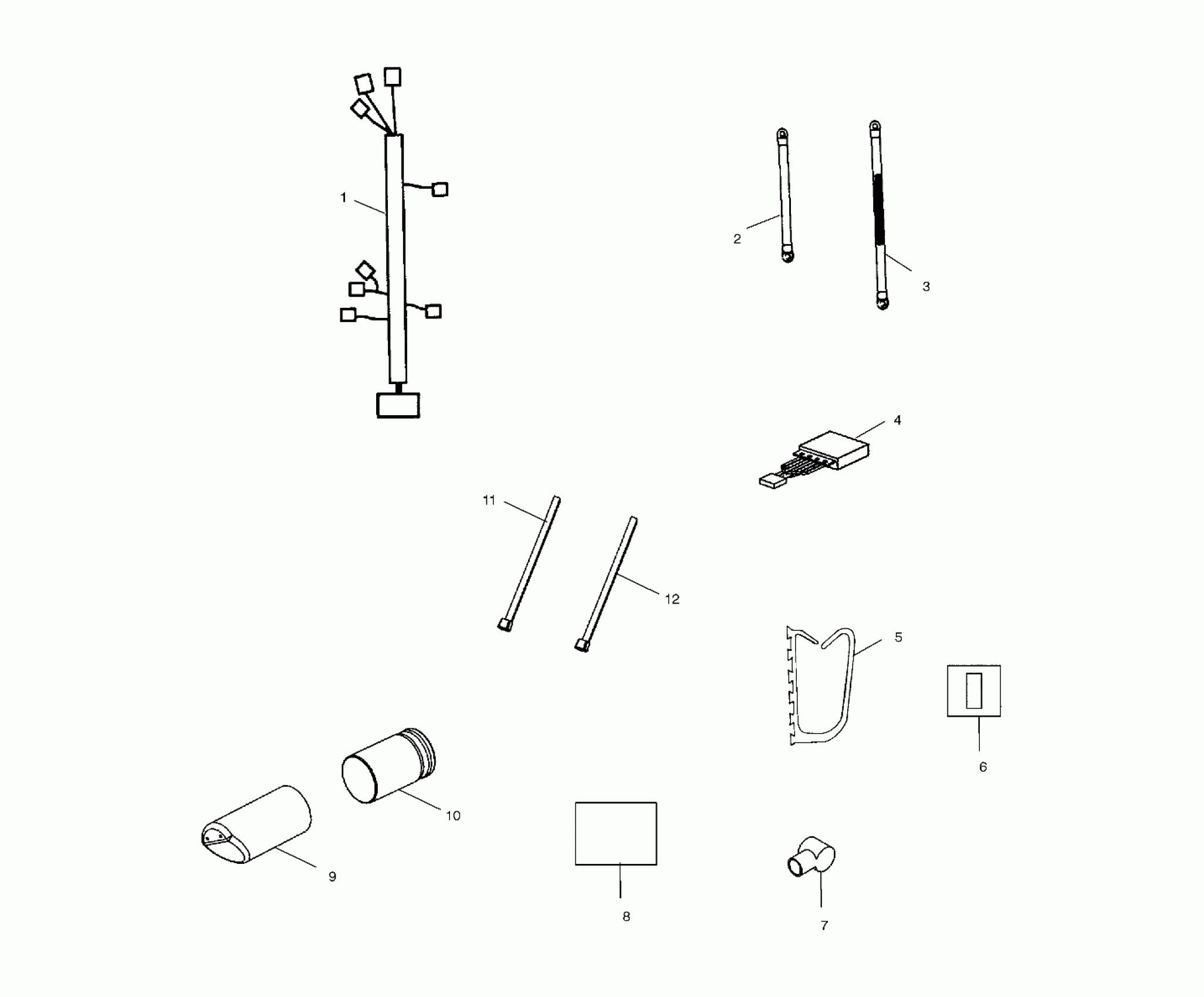 1
2
3
4
11
12
5
6
10
9
8
7