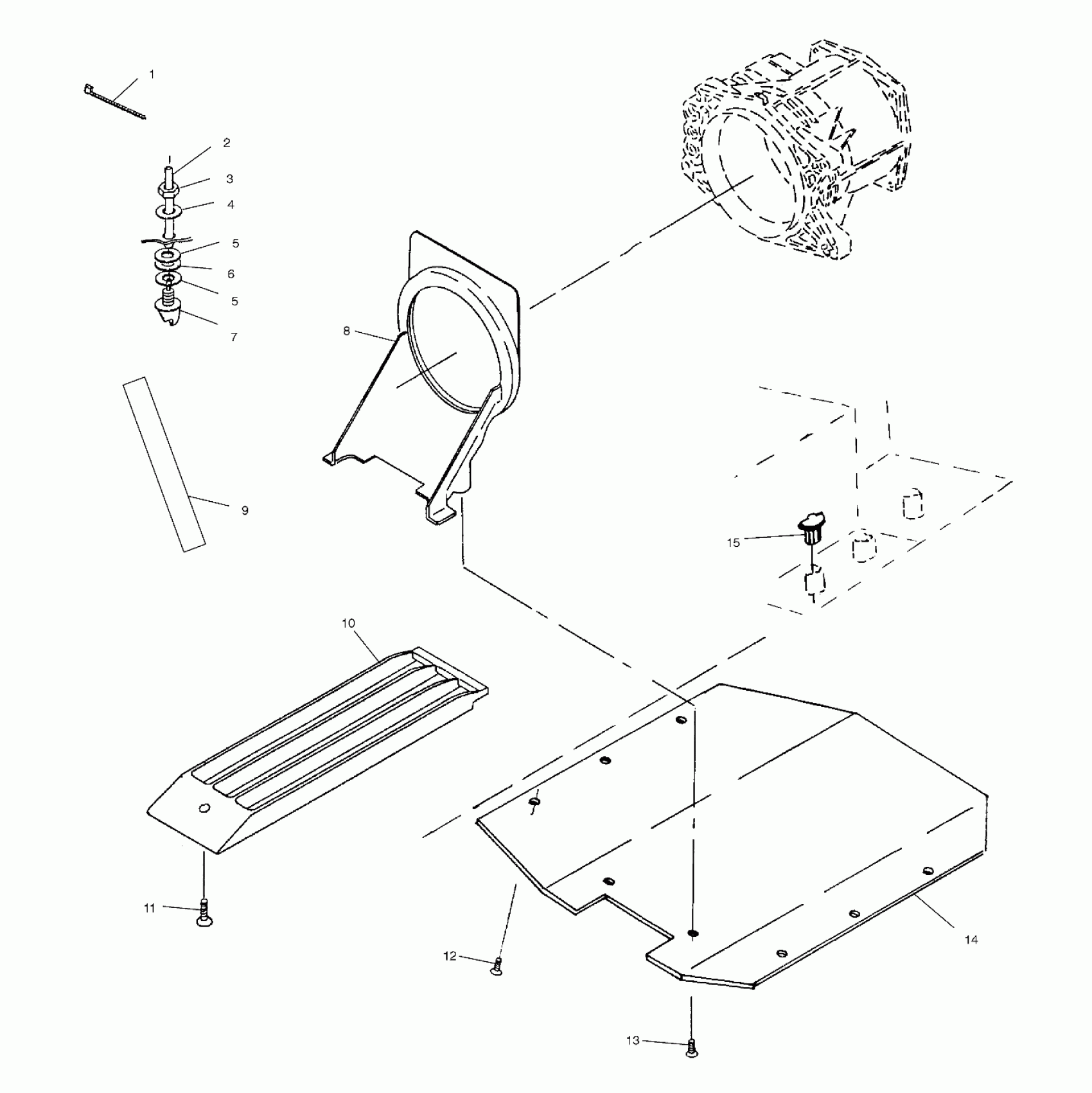 1
2
3
4
5
6
5
7
8
9
15
10
11
12
13
14