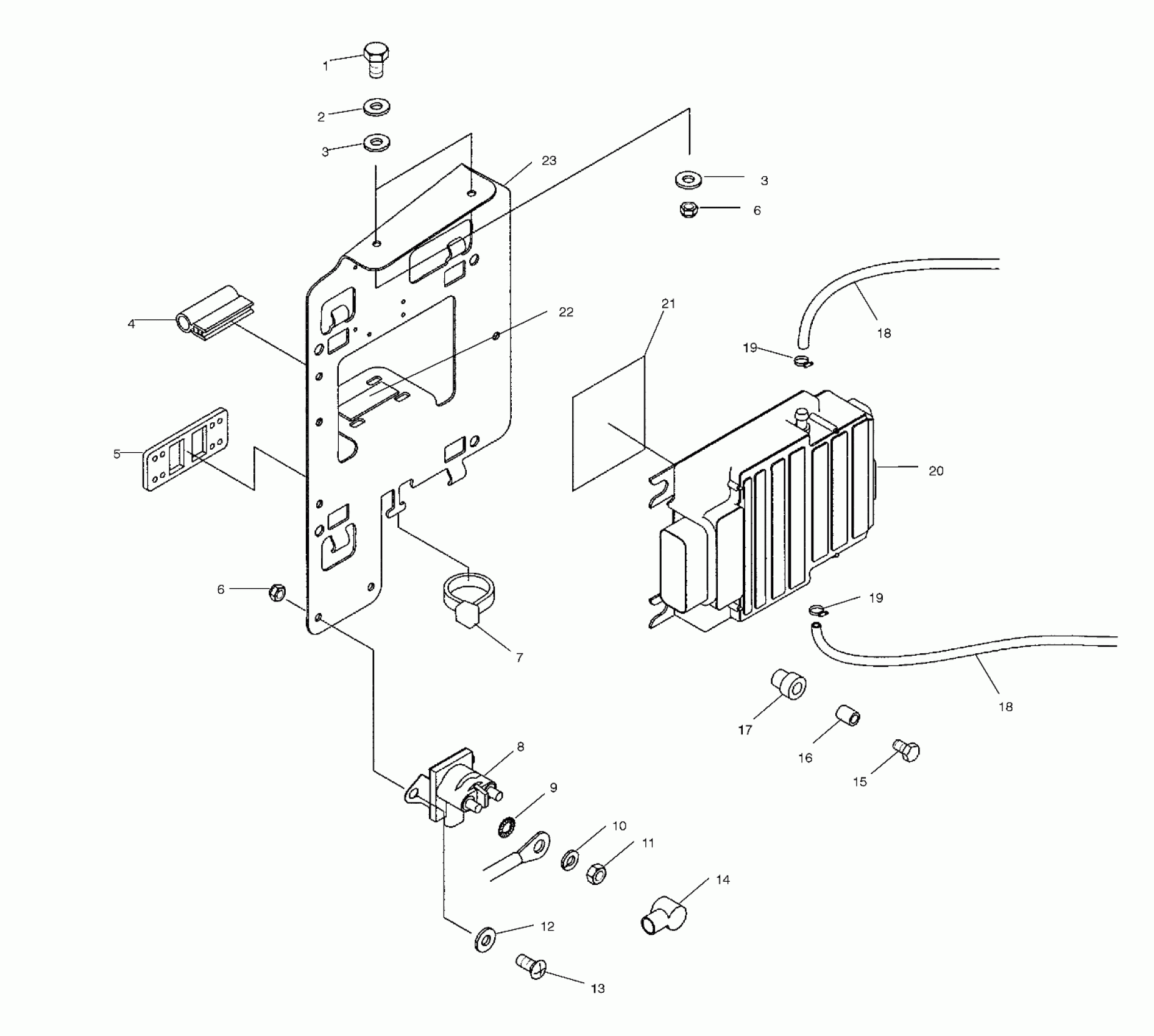 1
2
3
23
3
6
4
22
21
18
19
5
20
6
7
19
18
17
16
15
8
9
10
11
14
12
13