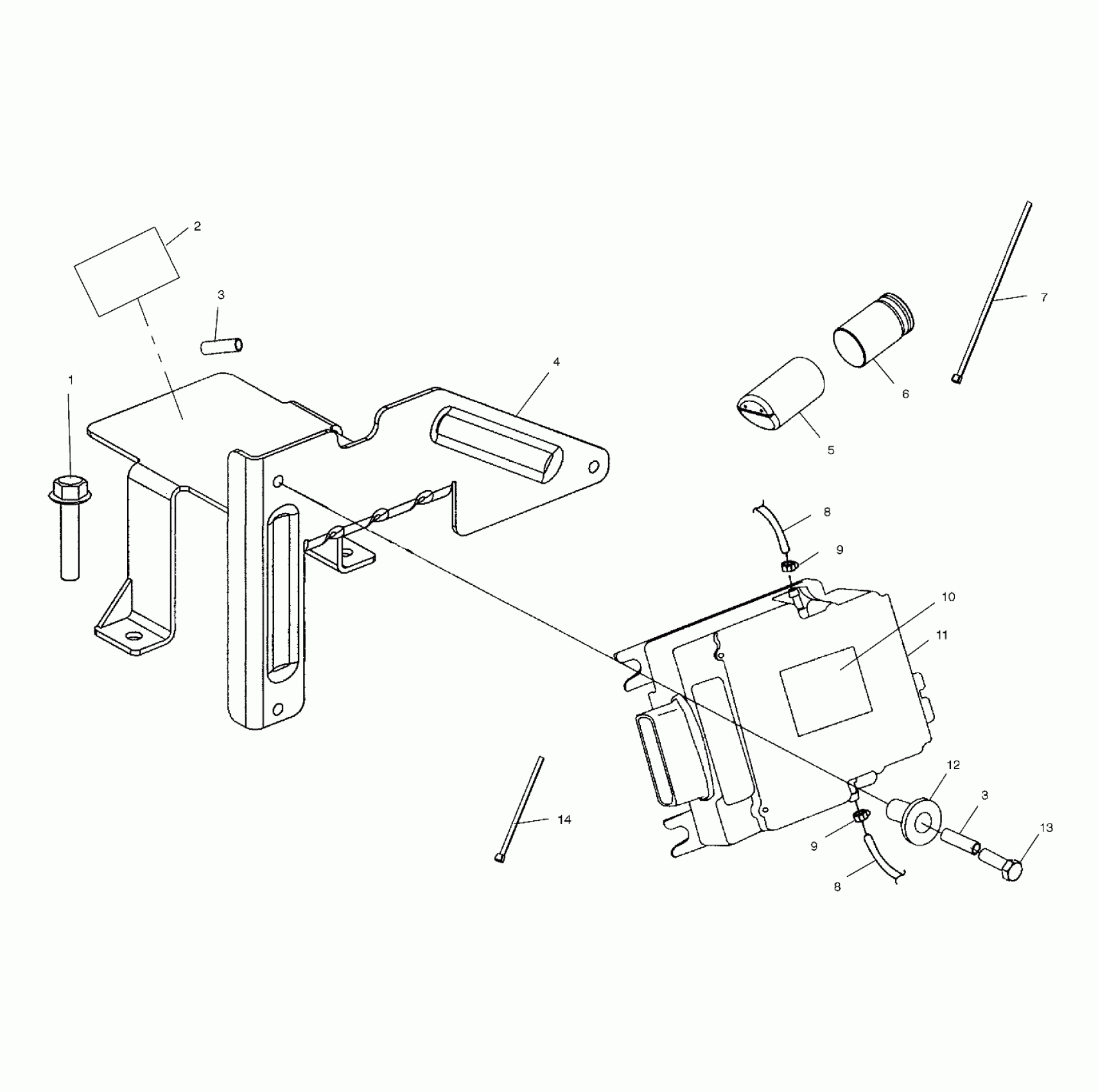 2
3
1
4
7
6
5
8
9
10
11
12
3
13
14
9
8