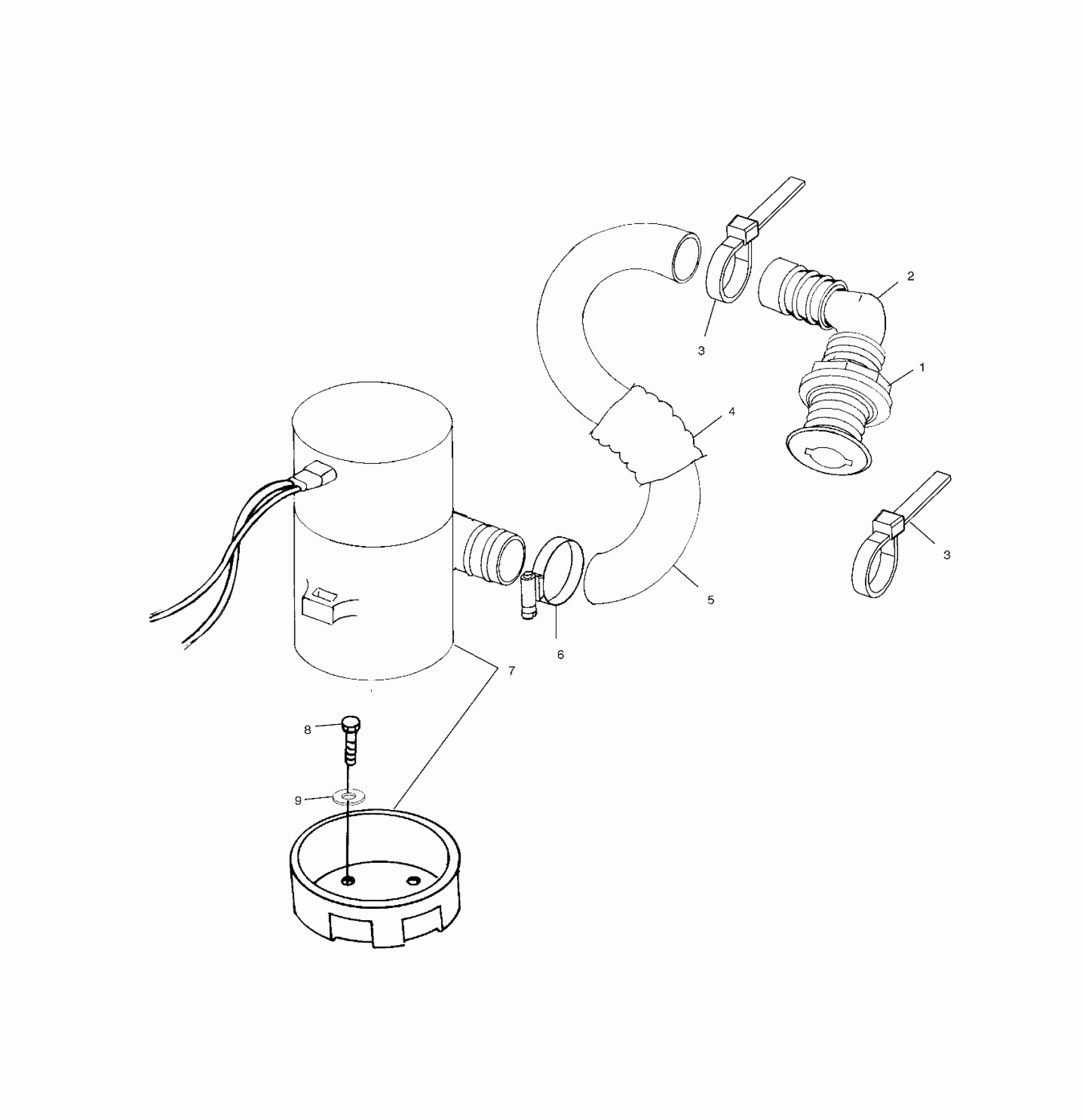 2
3
1
4
3
5
6
7
8
9