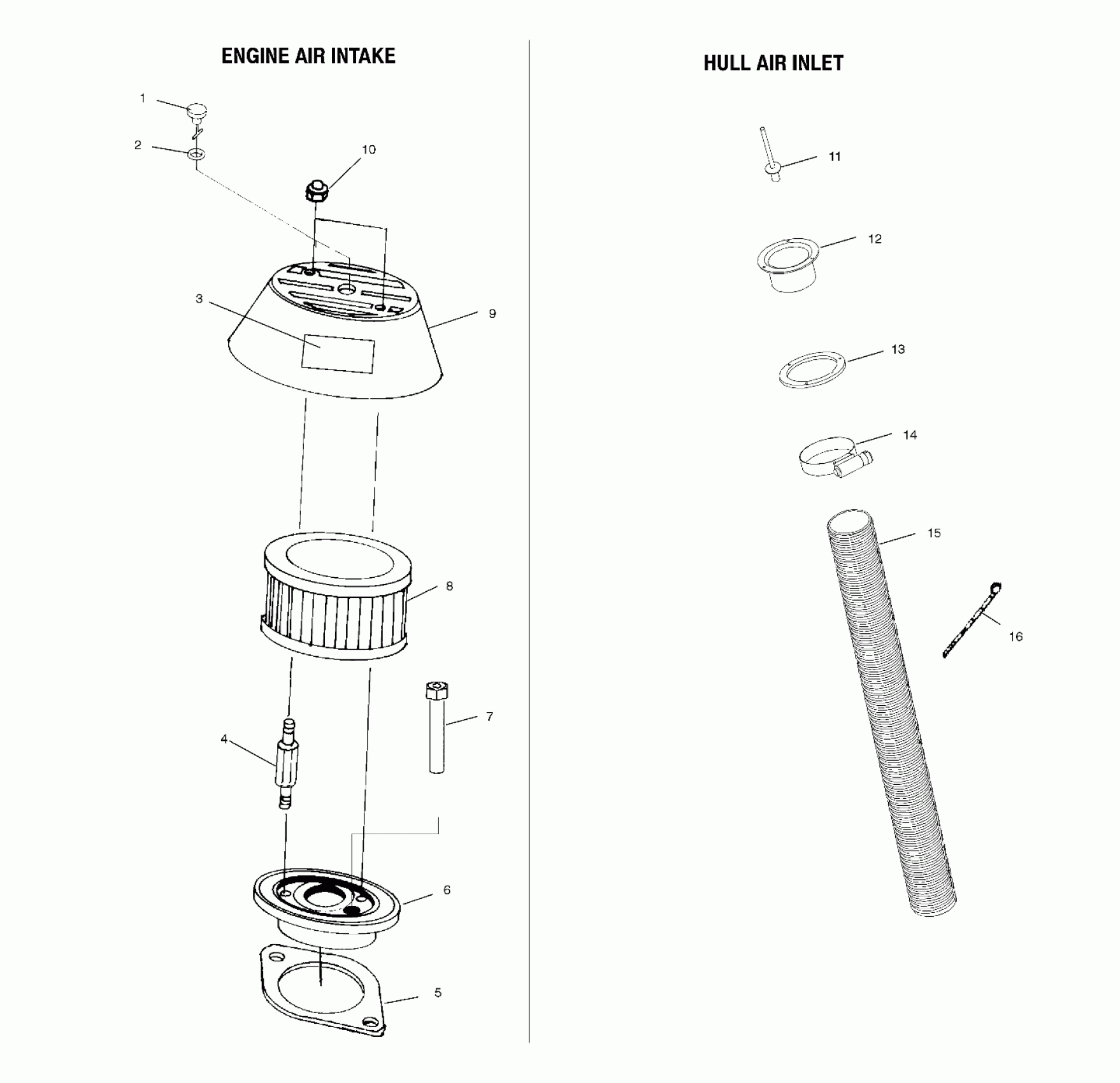 ENGINE AIR INTAKE

1
2
10
3
9
8
7
4
6
5

HULL AIR INLET

11
12
13
14
15
16