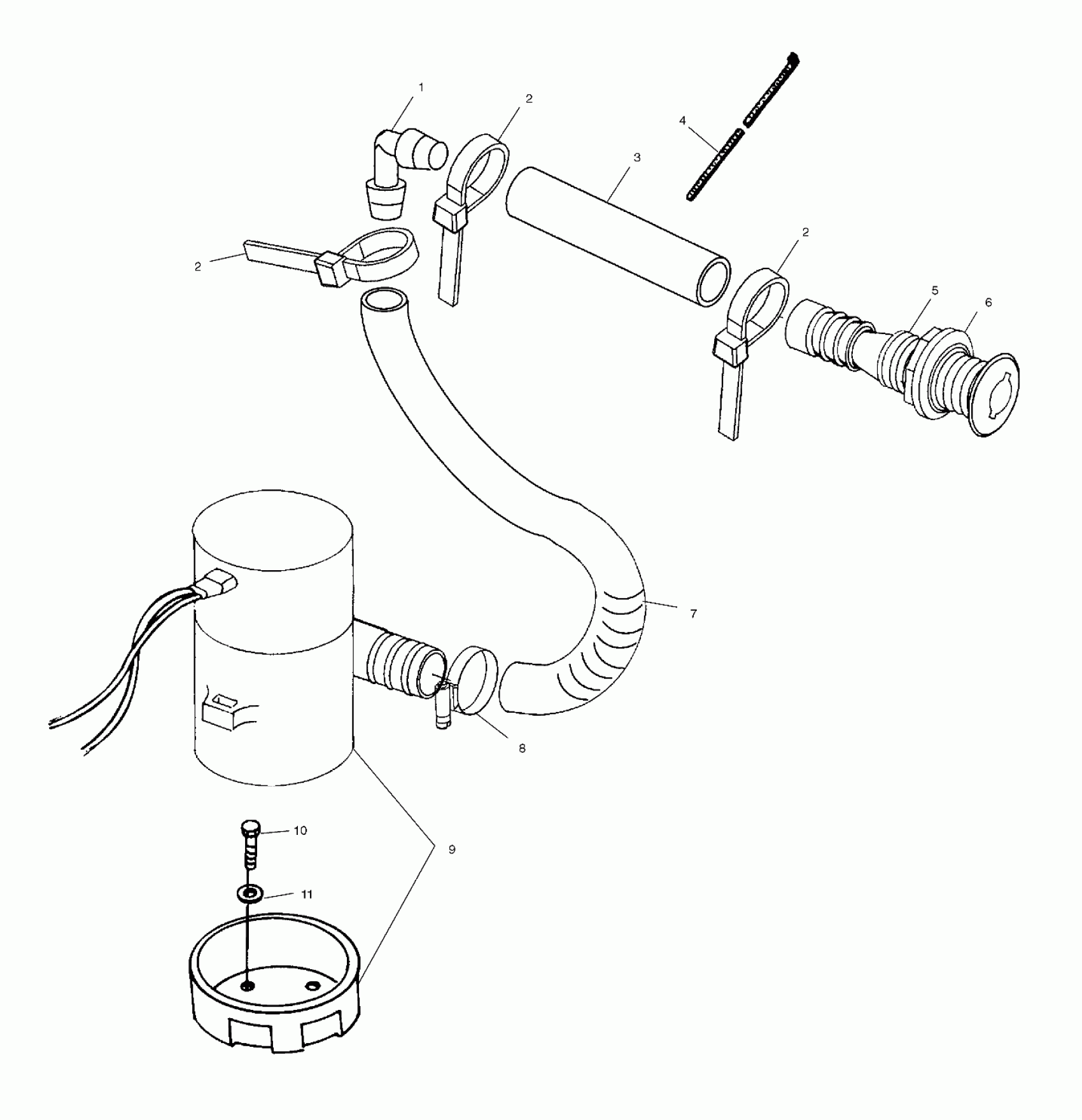 1
2
4
3
2
2
5
6
7
8
10
9
11