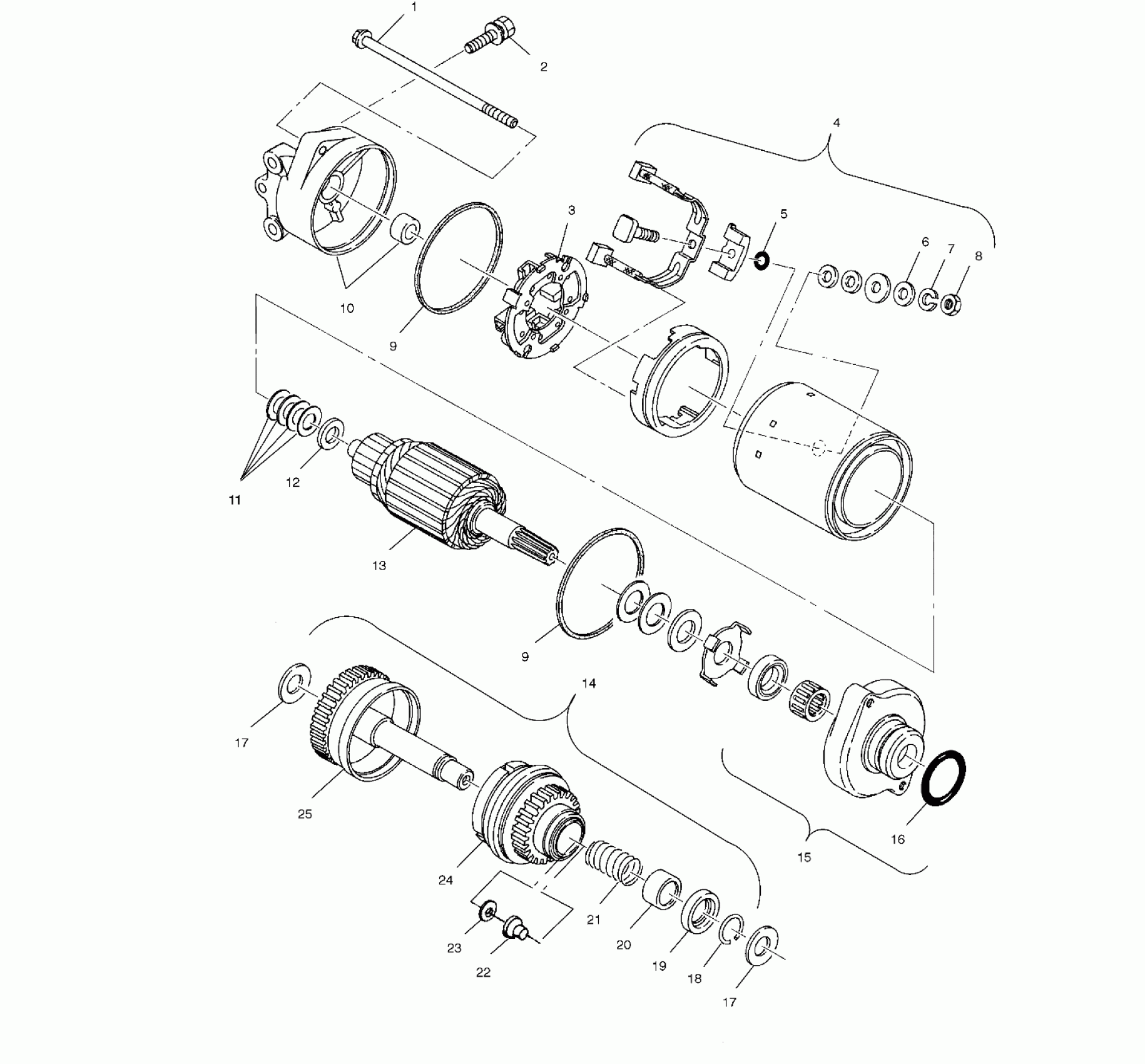 1
2
4
3
5
6
7
8
10
9
11
12
13
9
14
17
25
24
23
22
21
20
19
18
17
16
15