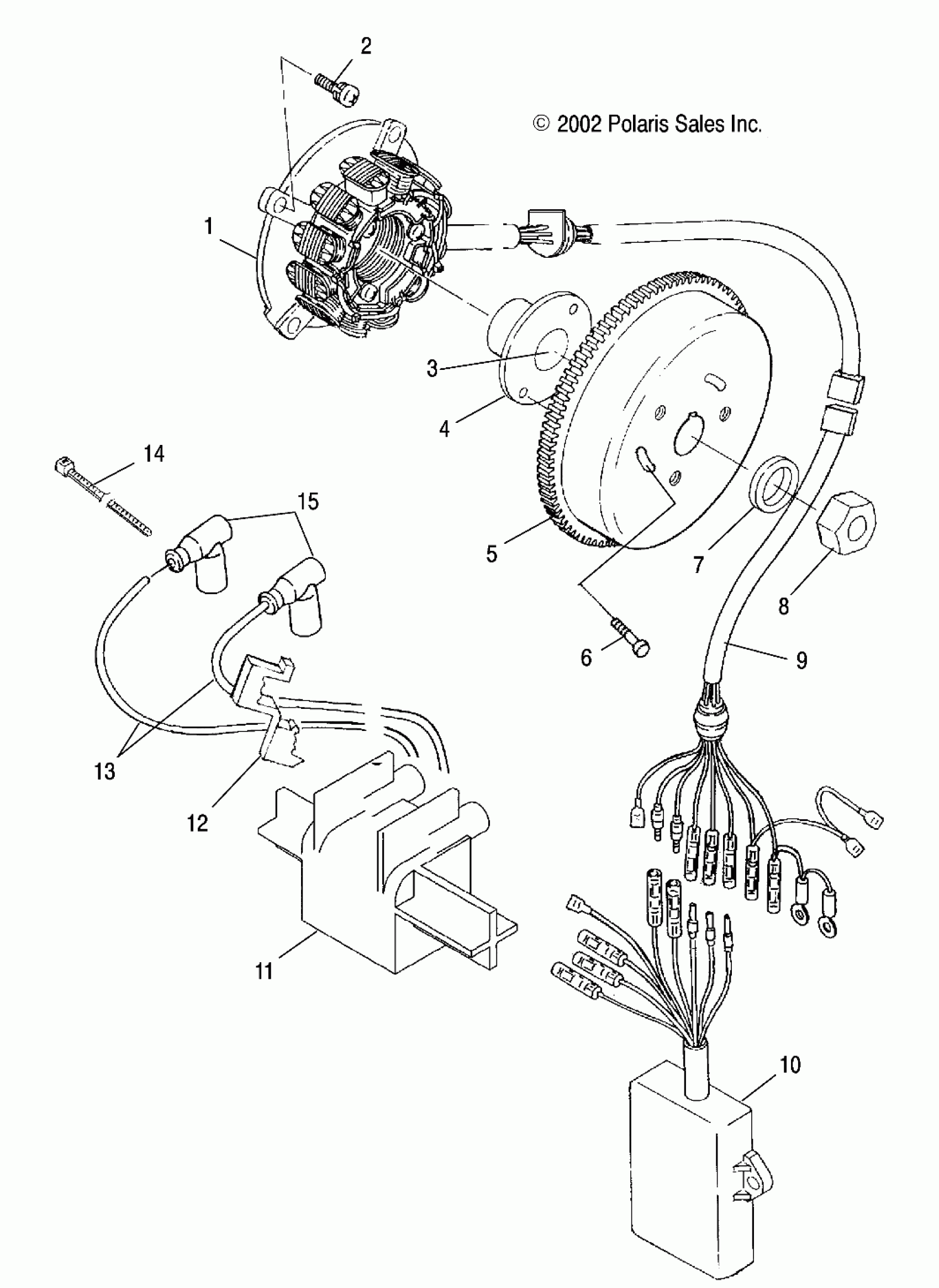 2

© 2002 Polaris Sales Inc.

1

3

4

14

15

5

7

8

6

9

13

12

11

10