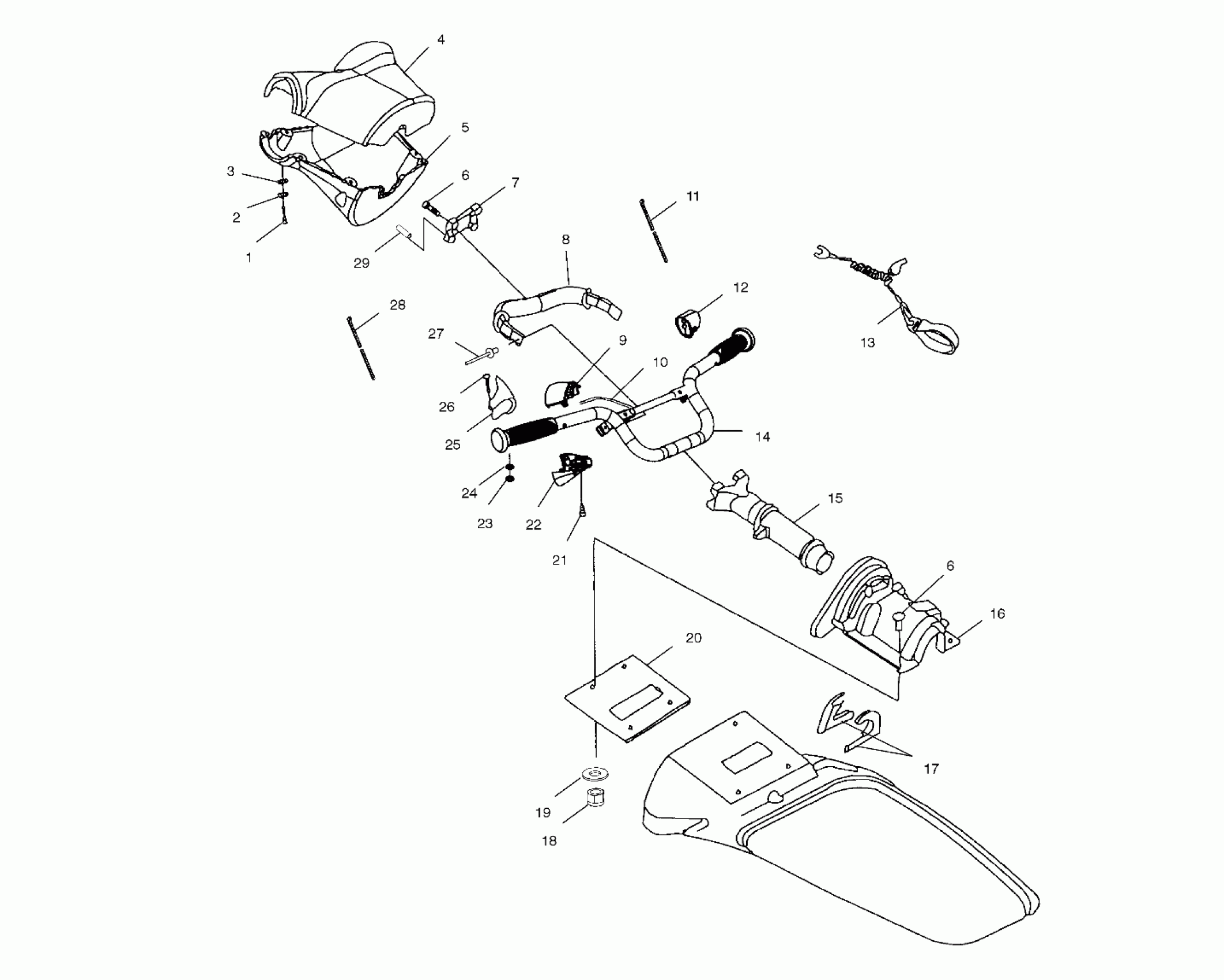 4
5
3
6
7
2
11
1
29
8
12
28
13
27
9
10
26
25
14
24
23
22
15
21
6
16
20
17
19
18